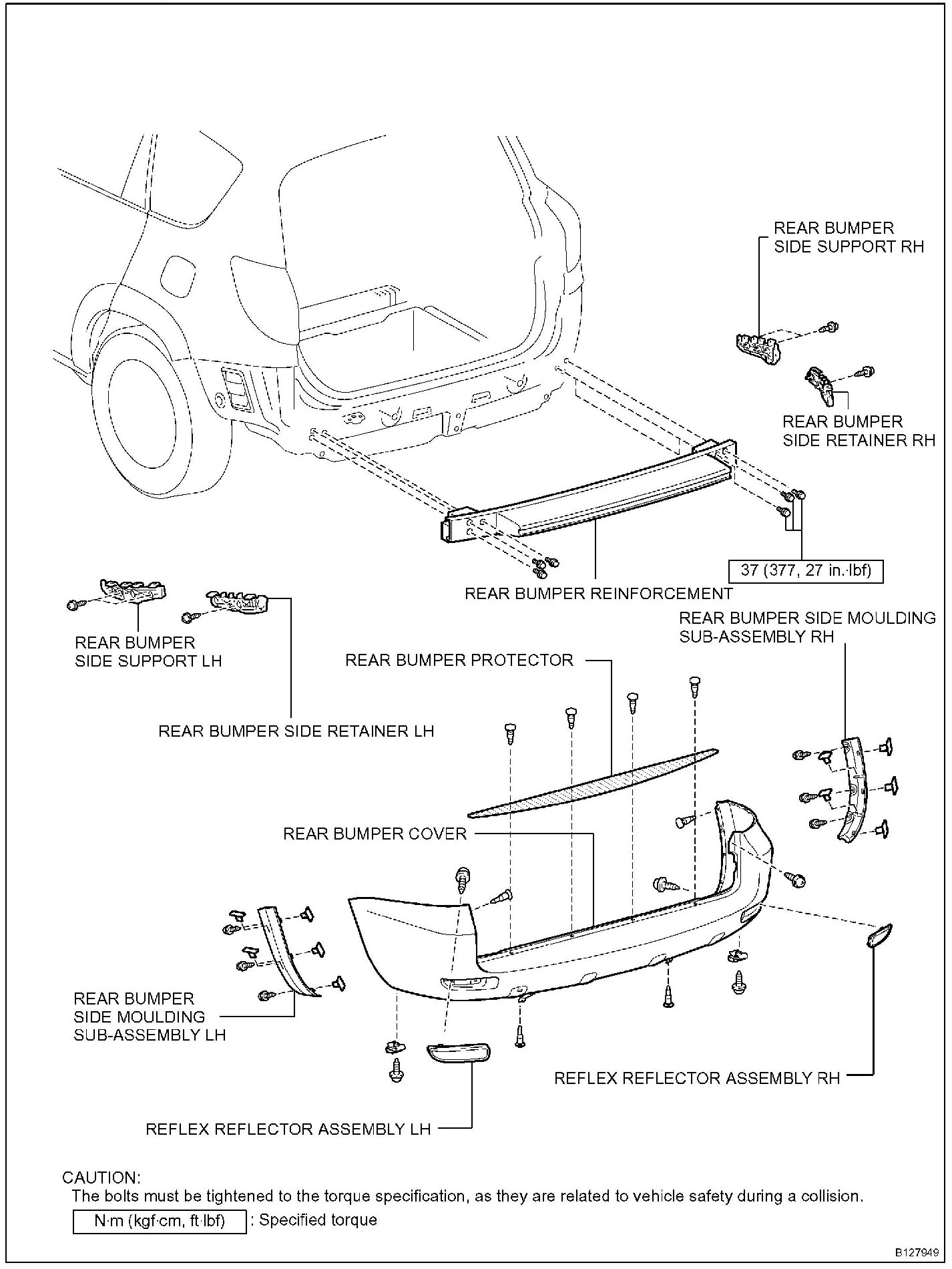 REAR BUMPER SIDE SUPPORT RH

REAR BUMPER SIDE RETAINER RH

37 (377, 27 in.·lbf)

REAR BUMPER REINFORCEMENT

REAR BUMPER SIDE SUPPORT LH

REAR BUMPER SIDE RETAINER LH

REAR BUMPER PROTECTOR

REAR BUMPER SIDE MOULDING SUB-ASSEMBLY RH

REAR BUMPER COVER

REAR BUMPER SIDE MOULDING SUB-ASSEMBLY LH

REFLEX REFLECTOR ASSEMBLY RH

REFLEX REFLECTOR ASSEMBLY LH

CAUTION:
The bolts must be tightened to the torque specification, as they are related to vehicle safety during a collision.

N·m (kgf·cm, ft·lbf) : Specified torque

B127949