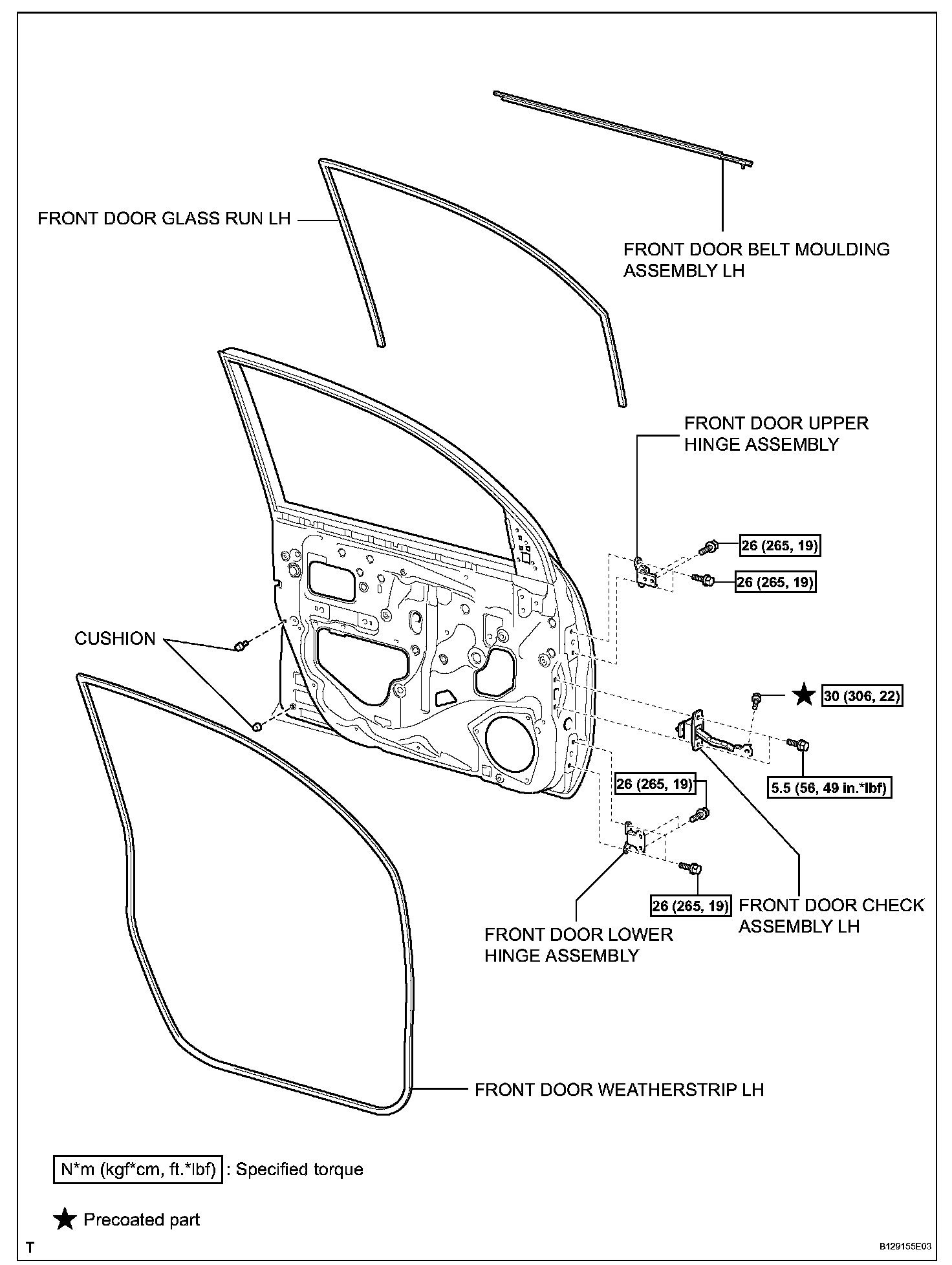 FRONT DOOR GLASS RUN LH

FRONT DOOR BELT MOULDING ASSEMBLY LH

FRONT DOOR UPPER HINGE ASSEMBLY

26 (265, 19)

26 (265, 19)

CUSHION

★ 30 (306, 22)

5.5 (56, 49 in.*lbf)

26 (265, 19)

26 (265, 19)

FRONT DOOR CHECK ASSEMBLY LH

FRONT DOOR LOWER HINGE ASSEMBLY

FRONT DOOR WEATHERSTRIP LH

N*m (kgf*cm, ft.*lbf) : Specified torque

★ Precoated part

T

B129155E03