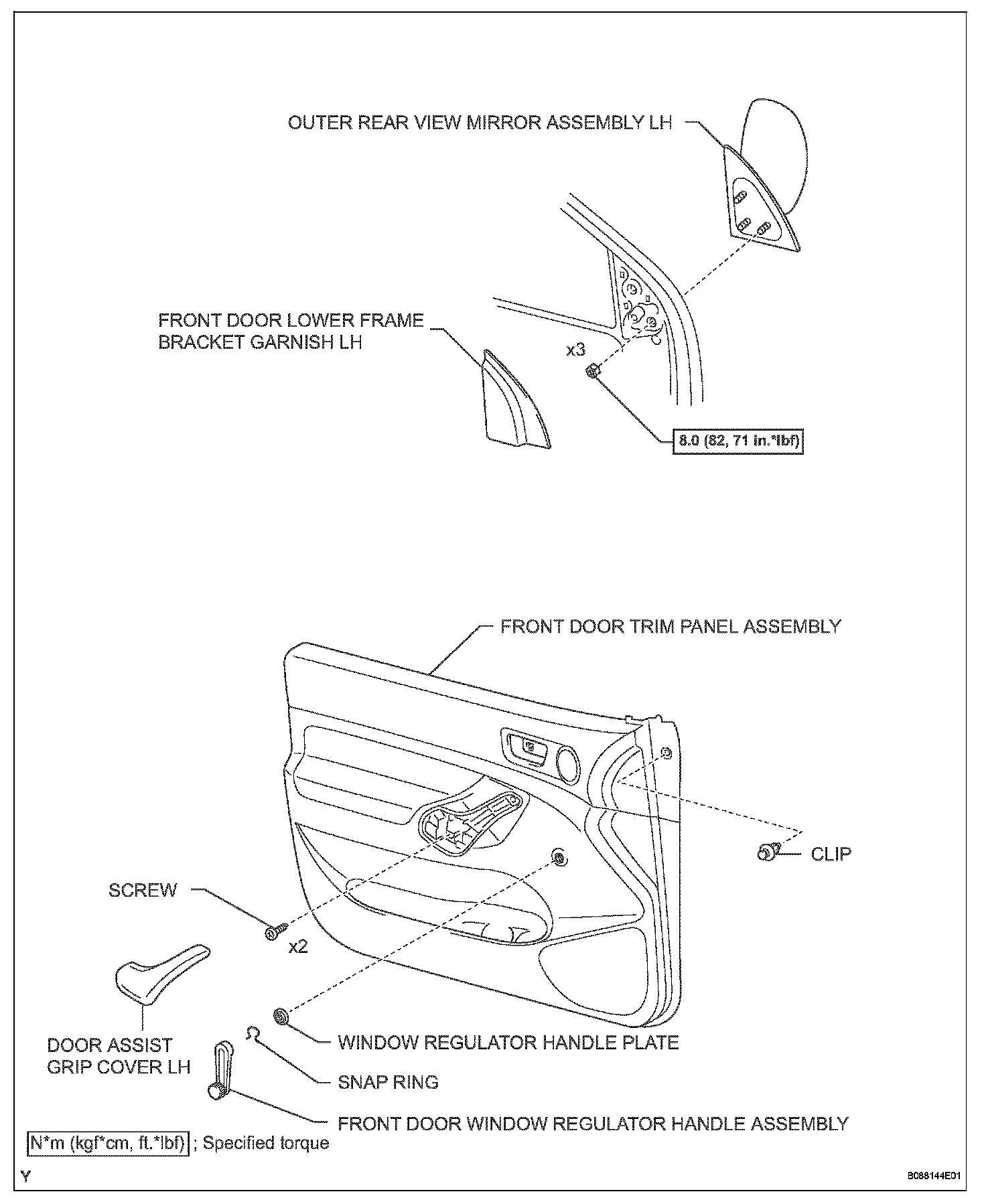 OUTER REAR VIEW MIRROR ASSEMBLY LH

FRONT DOOR LOWER FRAME BRACKET GARNISH LH

x3

8.0 (82, 71 in.*lbf)

FRONT DOOR TRIM PANEL ASSEMBLY

CLIP

SCREW

x2

DOOR ASSIST GRIP COVER LH

WINDOW REGULATOR HANDLE PLATE

SNAP RING

FRONT DOOR WINDOW REGULATOR HANDLE ASSEMBLY

N*m (kgf*cm, ft.*lbf) ; Specified torque

Y

B088144E01