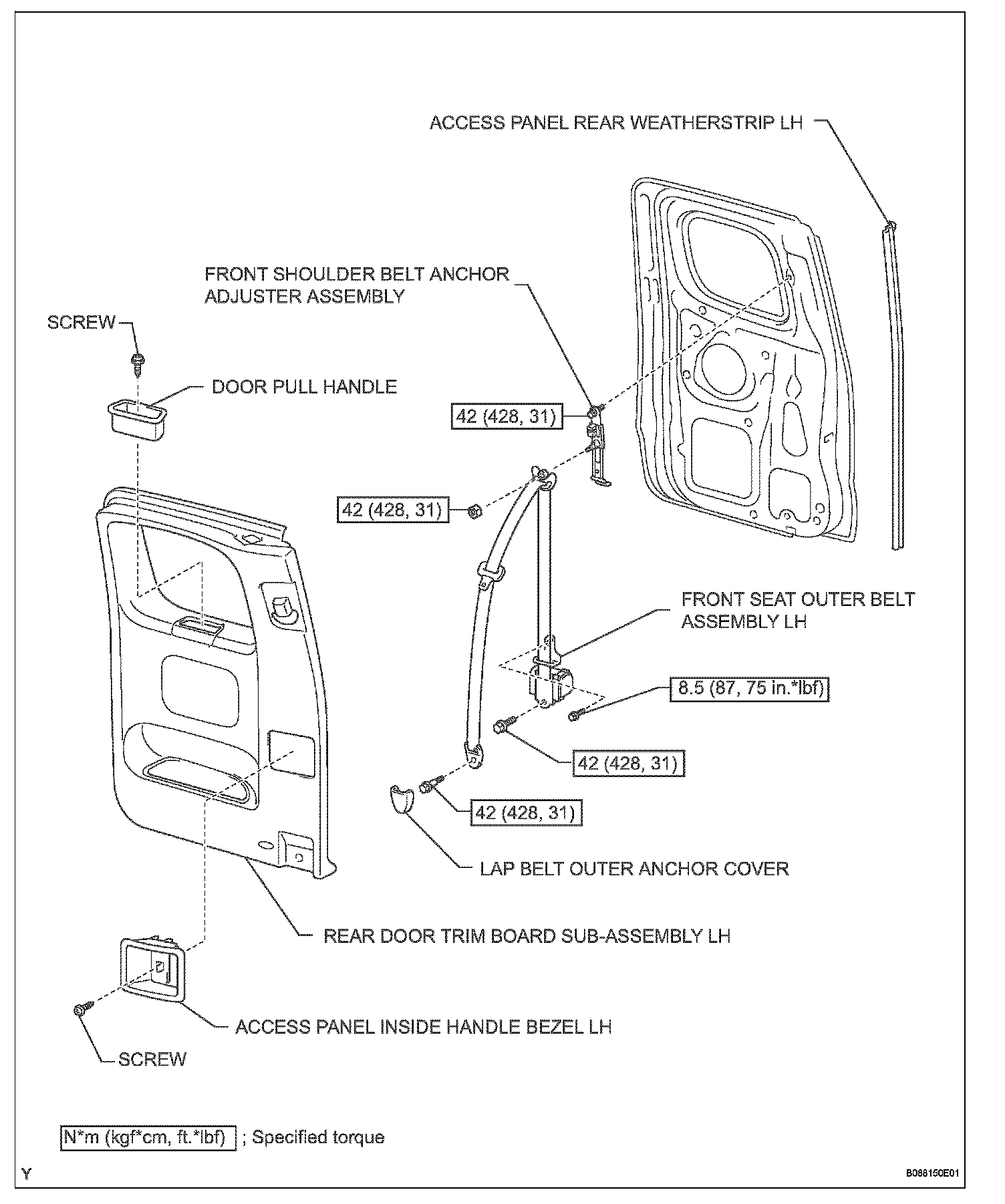 ACCESS PANEL REAR WEATHERSTRIP LH

FRONT SHOULDER BELT ANCHOR ADJUSTER ASSEMBLY

SCREW

DOOR PULL HANDLE

42 (428, 31)

42 (428, 31)

FRONT SEAT OUTER BELT ASSEMBLY LH

8.5 (87, 75 in.*lbf)

42 (428, 31)

42 (428, 31)

LAP BELT OUTER ANCHOR COVER

REAR DOOR TRIM BOARD SUB-ASSEMBLY LH

ACCESS PANEL INSIDE HANDLE BEZEL LH

SCREW

N*m (kgf*cm, ft.*lbf) ; Specified torque

Y

B088150E01