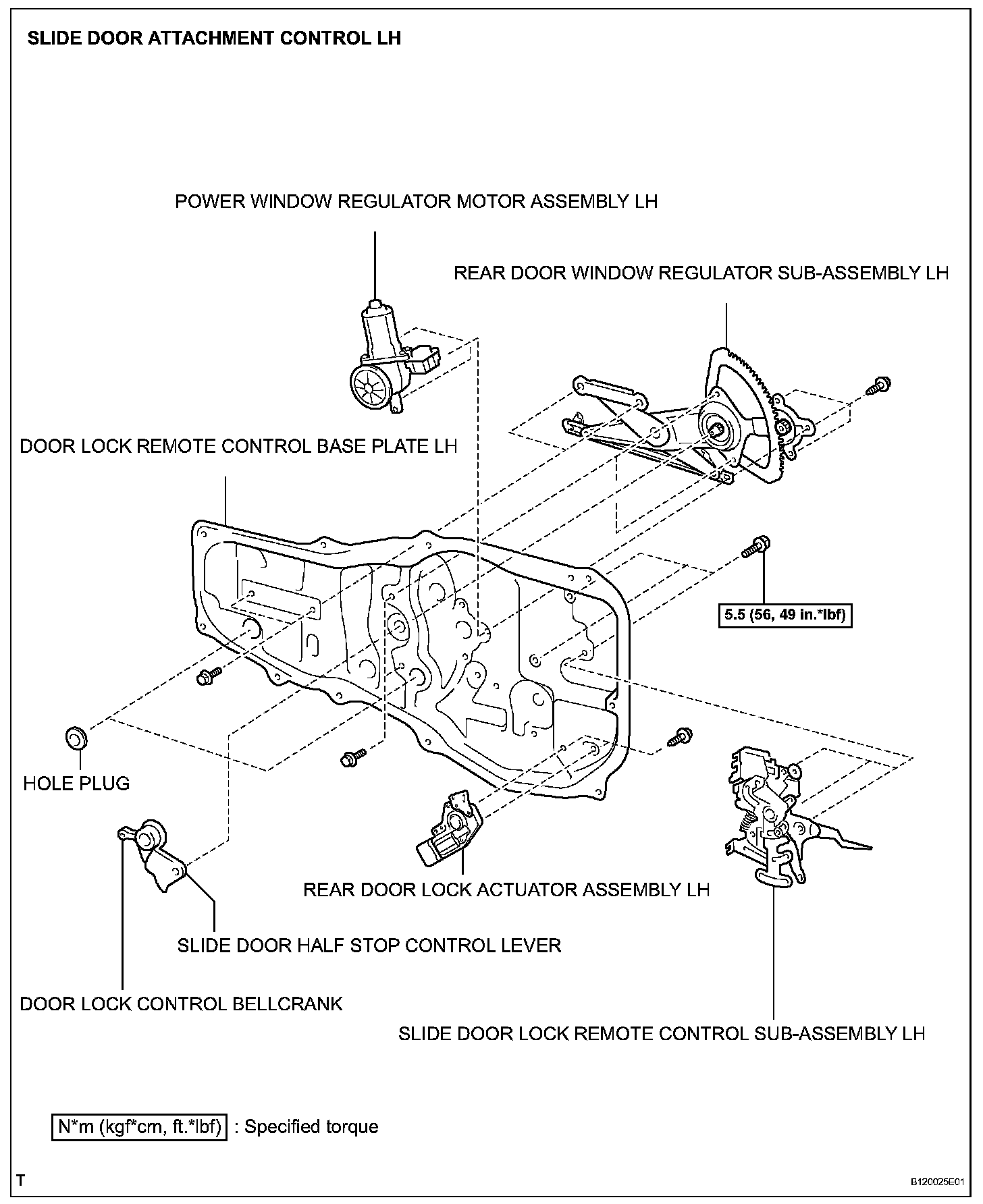 SLIDE DOOR ATTACHMENT CONTROL LH

POWER WINDOW REGULATOR MOTOR ASSEMBLY LH

REAR DOOR WINDOW REGULATOR SUB-ASSEMBLY LH

DOOR LOCK REMOTE CONTROL BASE PLATE LH

5.5 (56, 49 in.*lbf)

HOLE PLUG

REAR DOOR LOCK ACTUATOR ASSEMBLY LH

SLIDE DOOR HALF STOP CONTROL LEVER

DOOR LOCK CONTROL BELLCRANK

SLIDE DOOR LOCK REMOTE CONTROL SUB-ASSEMBLY LH

N*m (kgf*cm, ft.*lbf) : Specified torque

T

B120025E01