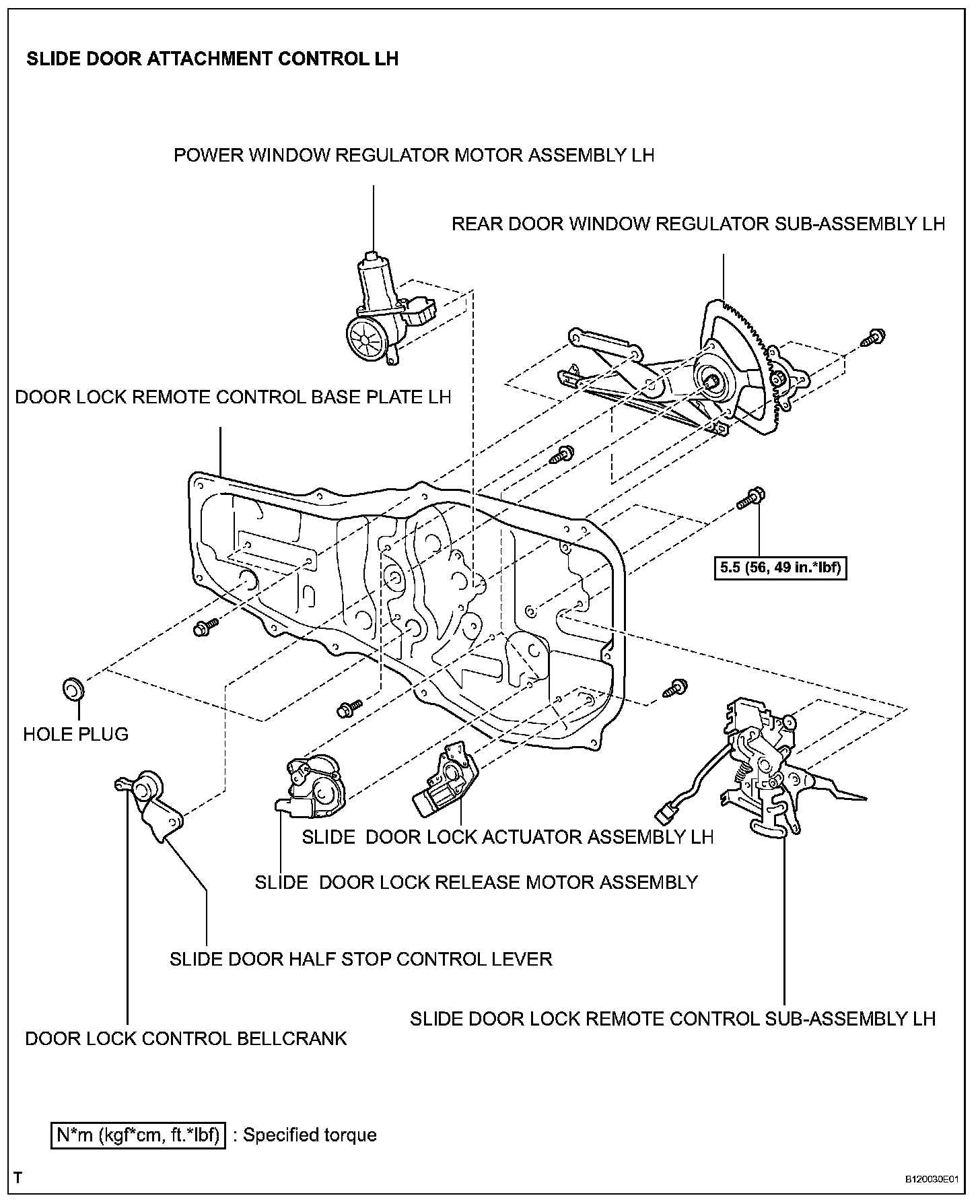 SLIDE DOOR ATTACHMENT CONTROL LH

POWER WINDOW REGULATOR MOTOR ASSEMBLY LH

REAR DOOR WINDOW REGULATOR SUB-ASSEMBLY LH

DOOR LOCK REMOTE CONTROL BASE PLATE LH

5.5 (56, 49 in.*lbf)

HOLE PLUG

SLIDE DOOR LOCK ACTUATOR ASSEMBLY LH

SLIDE DOOR LOCK RELEASE MOTOR ASSEMBLY

SLIDE DOOR HALF STOP CONTROL LEVER

SLIDE DOOR LOCK REMOTE CONTROL SUB-ASSEMBLY LH

DOOR LOCK CONTROL BELLCRANK

N*m (kgf*cm, ft.*lbf) : Specified torque

T

B120030E01