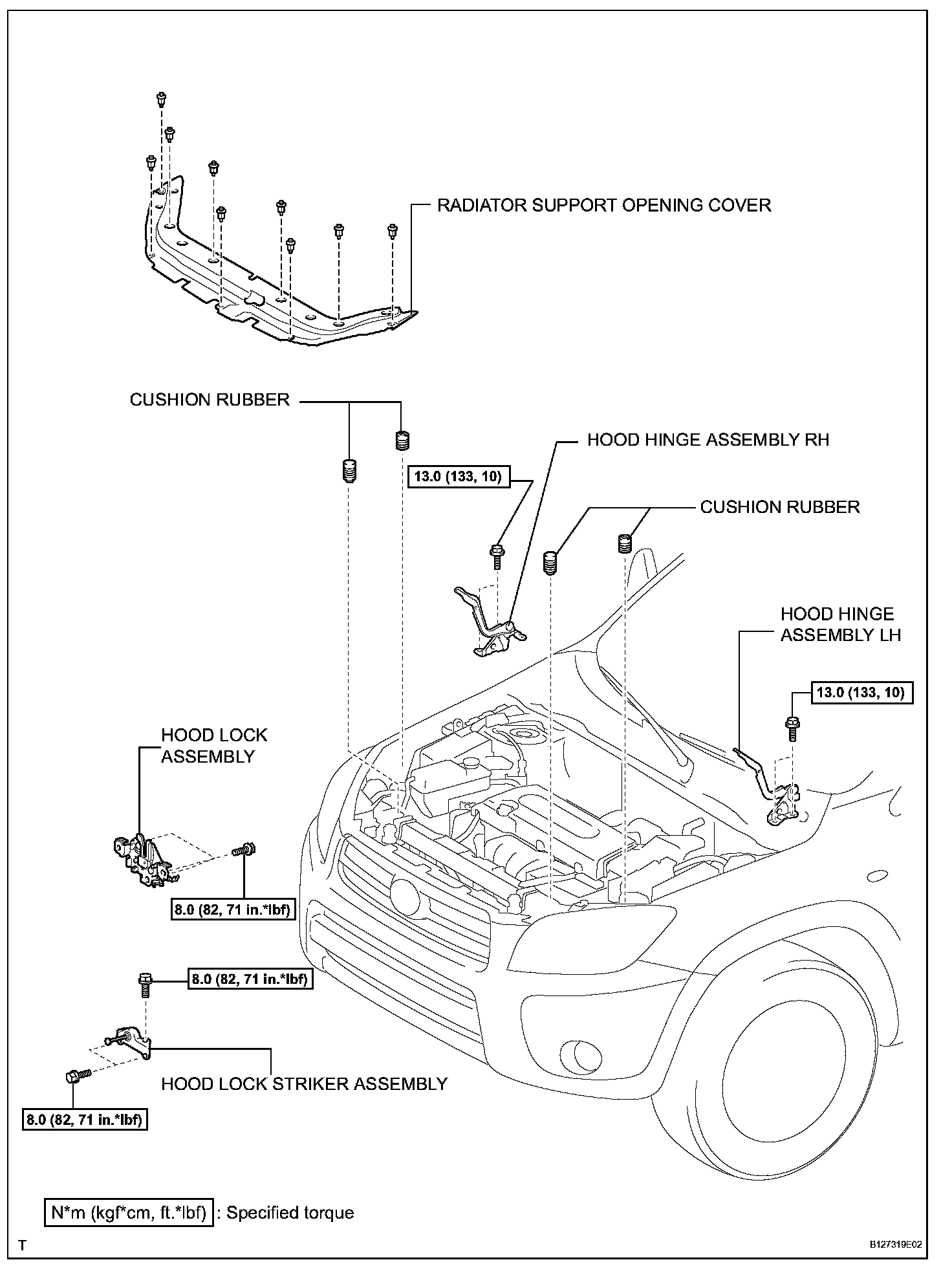 RADIATOR SUPPORT OPENING COVER

CUSHION RUBBER

HOOD HINGE ASSEMBLY RH

13.0 (133, 10)

CUSHION RUBBER

HOOD HINGE ASSEMBLY LH

13.0 (133, 10)

HOOD LOCK ASSEMBLY

8.0 (82, 71 in.*lbf)

8.0 (82, 71 in.*lbf)

HOOD LOCK STRIKER ASSEMBLY

8.0 (82, 71 in.*lbf)

N*m (kgf*cm, ft.*lbf) : Specified torque

T

B127319E02