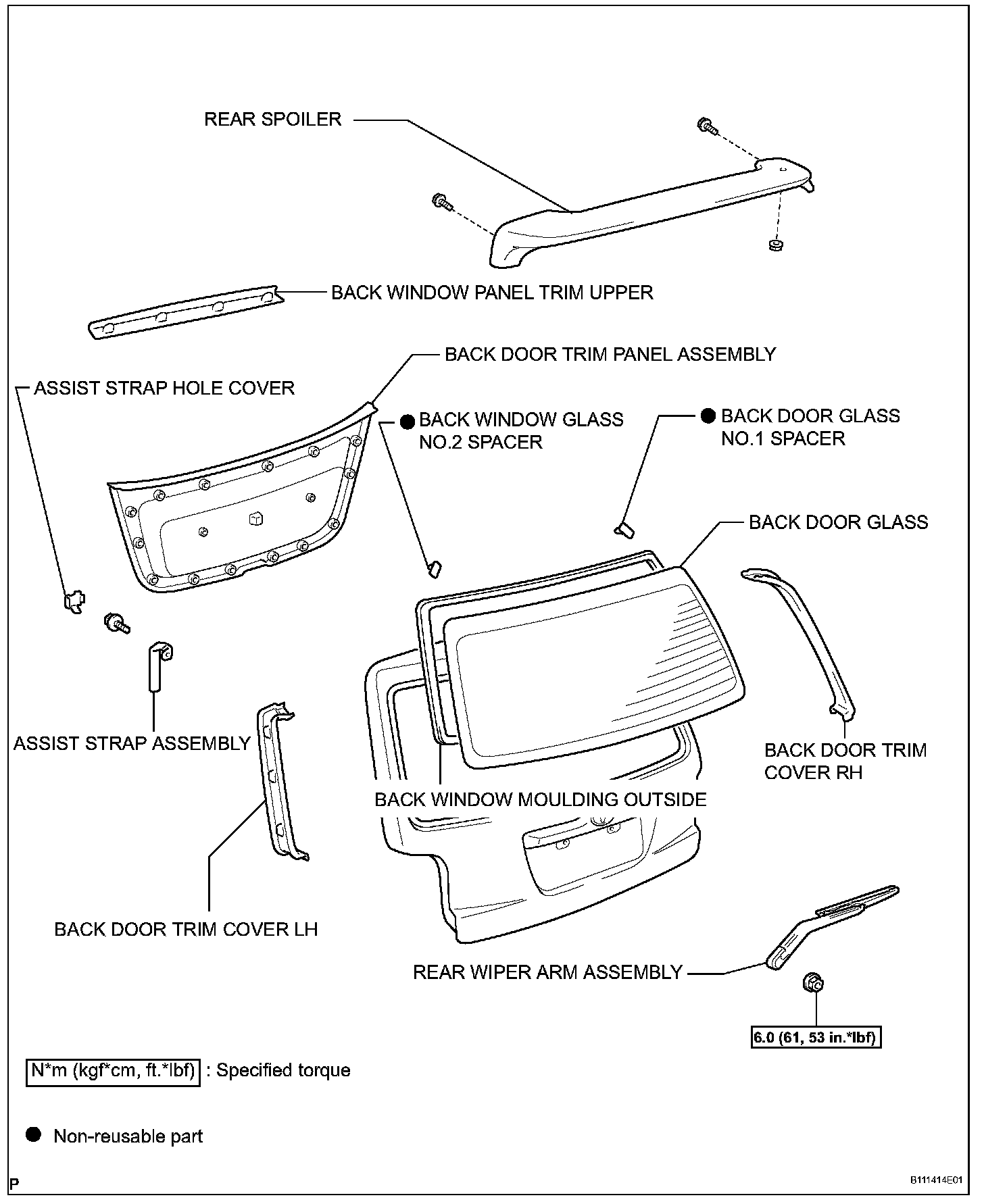 REAR SPOILER

BACK WINDOW PANEL TRIM UPPER

BACK DOOR TRIM PANEL ASSEMBLY

ASSIST STRAP HOLE COVER

● BACK WINDOW GLASS NO.2 SPACER

● BACK DOOR GLASS NO.1 SPACER

BACK DOOR GLASS

ASSIST STRAP ASSEMBLY

BACK DOOR TRIM COVER RH

BACK WINDOW MOULDING OUTSIDE

BACK DOOR TRIM COVER LH

REAR WIPER ARM ASSEMBLY

6.0 (61, 53 in.*lbf)

N*m (kgf*cm, ft.*lbf) : Specified torque

● Non-reusable part

P

B111414E01