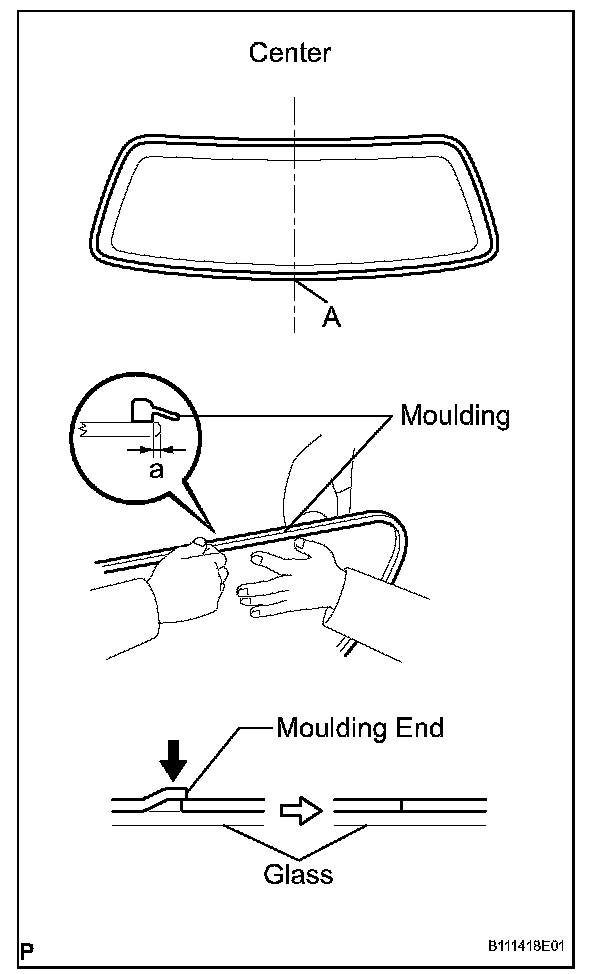 Center

A

Moulding

a

Moulding End

Glass

P

B111418E01