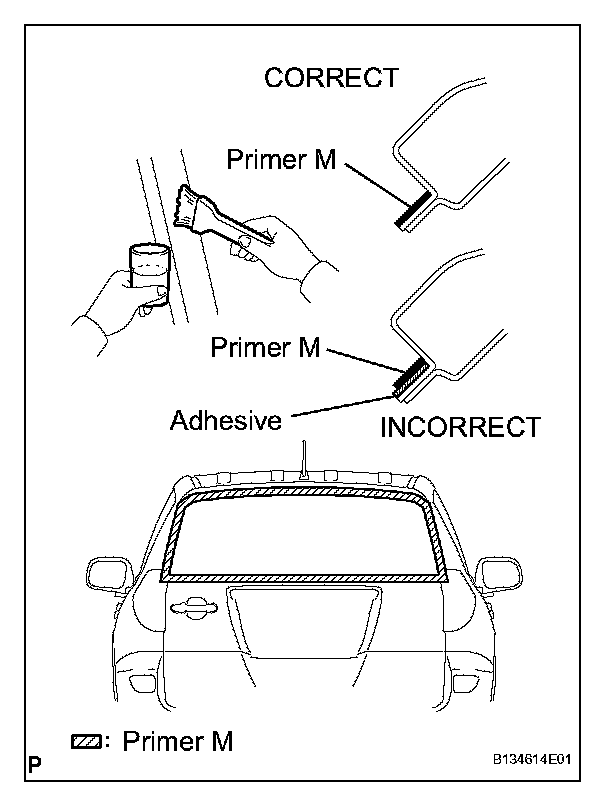 CORRECT

Primer M

Primer M

Adhesive

INCORRECT

: Primer M

P

B134614E01