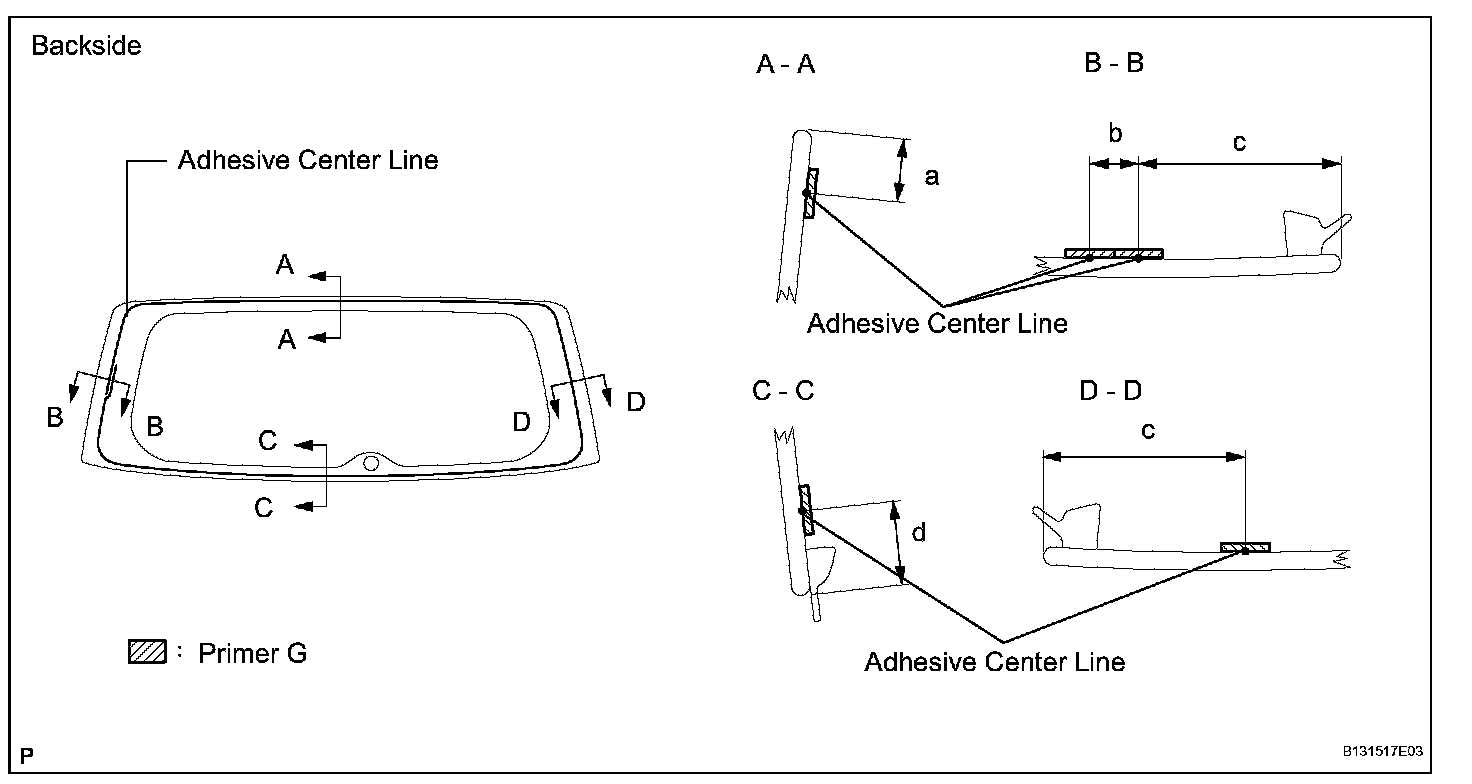 Backside

Adhesive Center Line

A

A

B

B

C

C

D

D

: Primer G

A - A

a

B - B

b

c

Adhesive Center Line

C - C

d

D - D

c

Adhesive Center Line

P

B131517E03