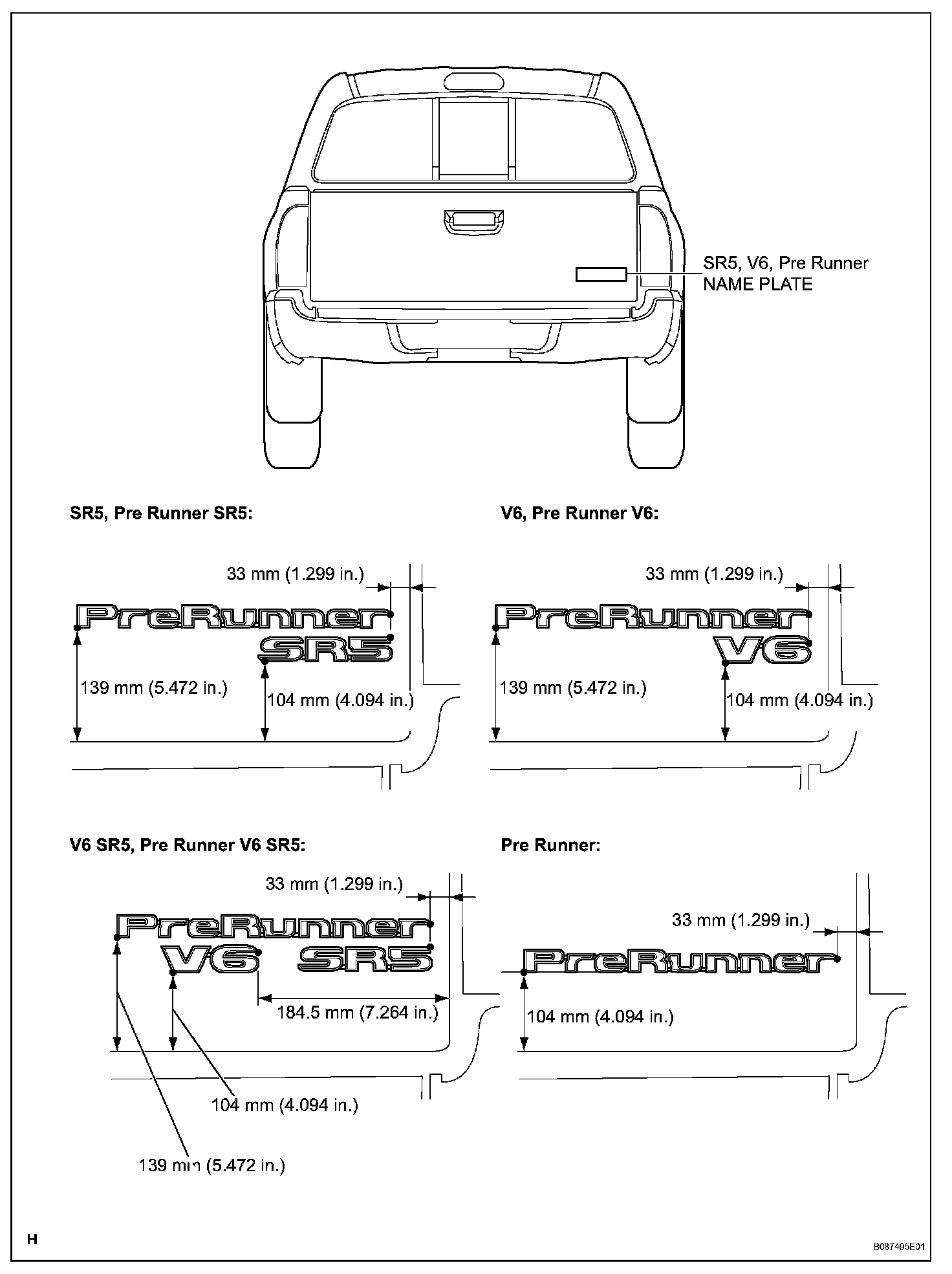 SR5, V6, Pre Runner NAME PLATE

SR5, Pre Runner SR5:

33 mm (1.299 in.)

PreRunner
SR5

139 mm (5.472 in.)

104 mm (4.094 in.)

V6, Pre Runner V6:

33 mm (1.299 in.)

PreRunner
V6

139 mm (5.472 in.)

104 mm (4.094 in.)

V6 SR5, Pre Runner V6 SR5:

33 mm (1.299 in.)

PreRunner
V6 SR5

184.5 mm (7.264 in.)

104 mm (4.094 in.)

139 mm (5.472 in.)

Pre Runner:

33 mm (1.299 in.)

PreRunner

104 mm (4.094 in.)

H

B087495E01