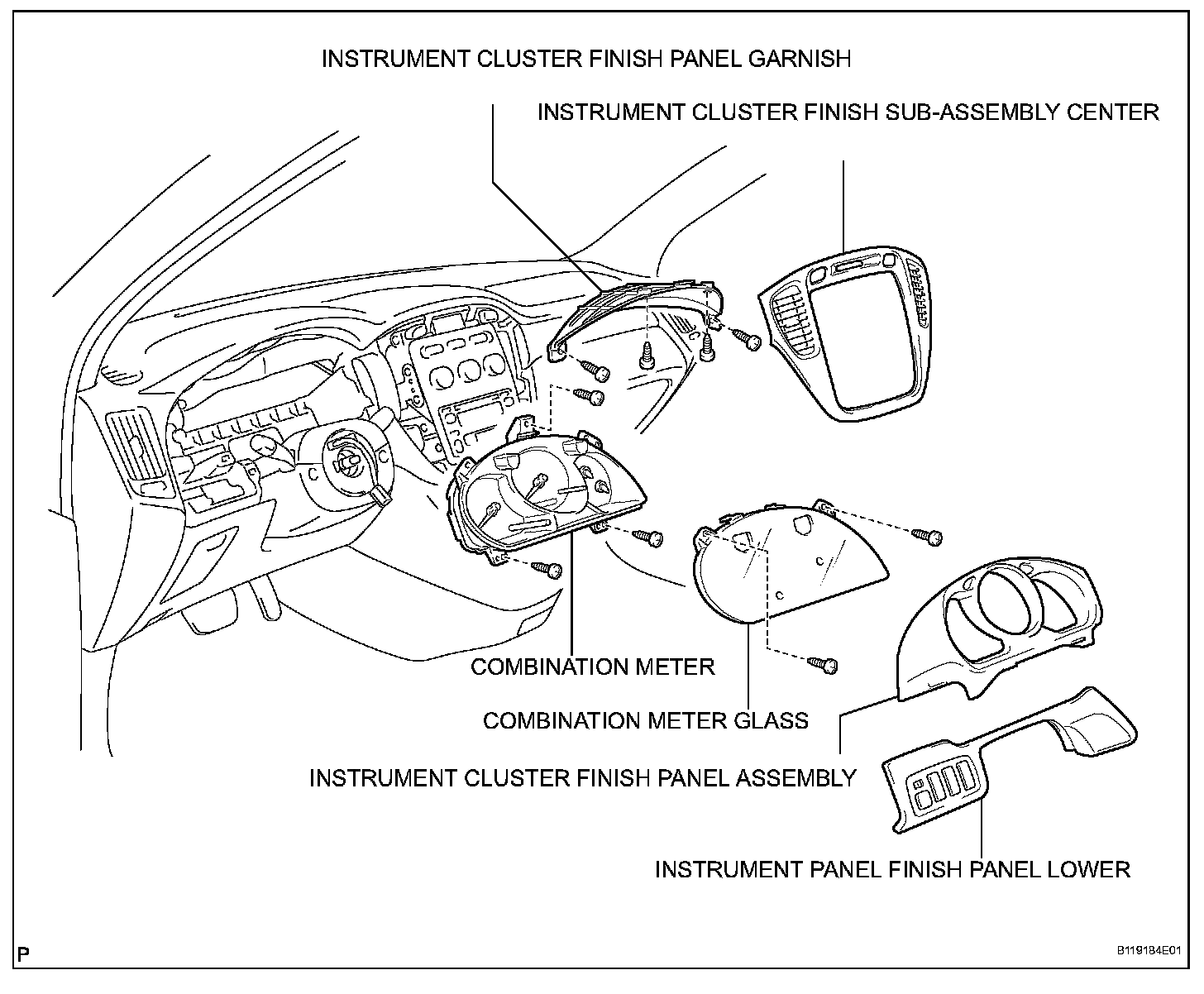 INSTRUMENT CLUSTER FINISH PANEL GARNISH

INSTRUMENT CLUSTER FINISH SUB-ASSEMBLY CENTER

COMBINATION METER

COMBINATION METER GLASS

INSTRUMENT CLUSTER FINISH PANEL ASSEMBLY

INSTRUMENT PANEL FINISH PANEL LOWER

P

B119184E01