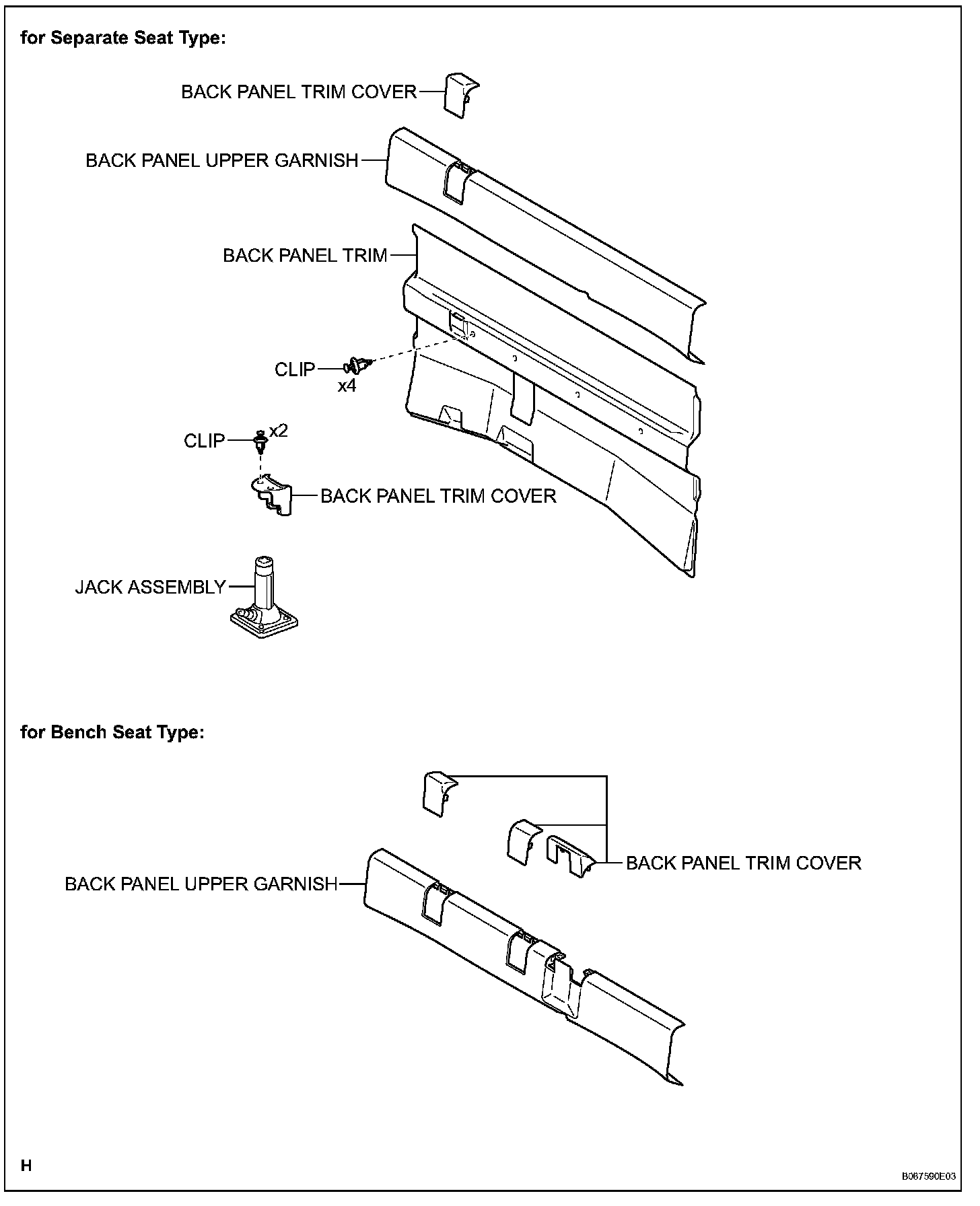 for Separate Seat Type:

BACK PANEL TRIM COVER

BACK PANEL UPPER GARNISH

BACK PANEL TRIM

CLIP
x4

CLIP
x2

BACK PANEL TRIM COVER

JACK ASSEMBLY

for Bench Seat Type:

BACK PANEL TRIM COVER

BACK PANEL UPPER GARNISH

H

B087590E03