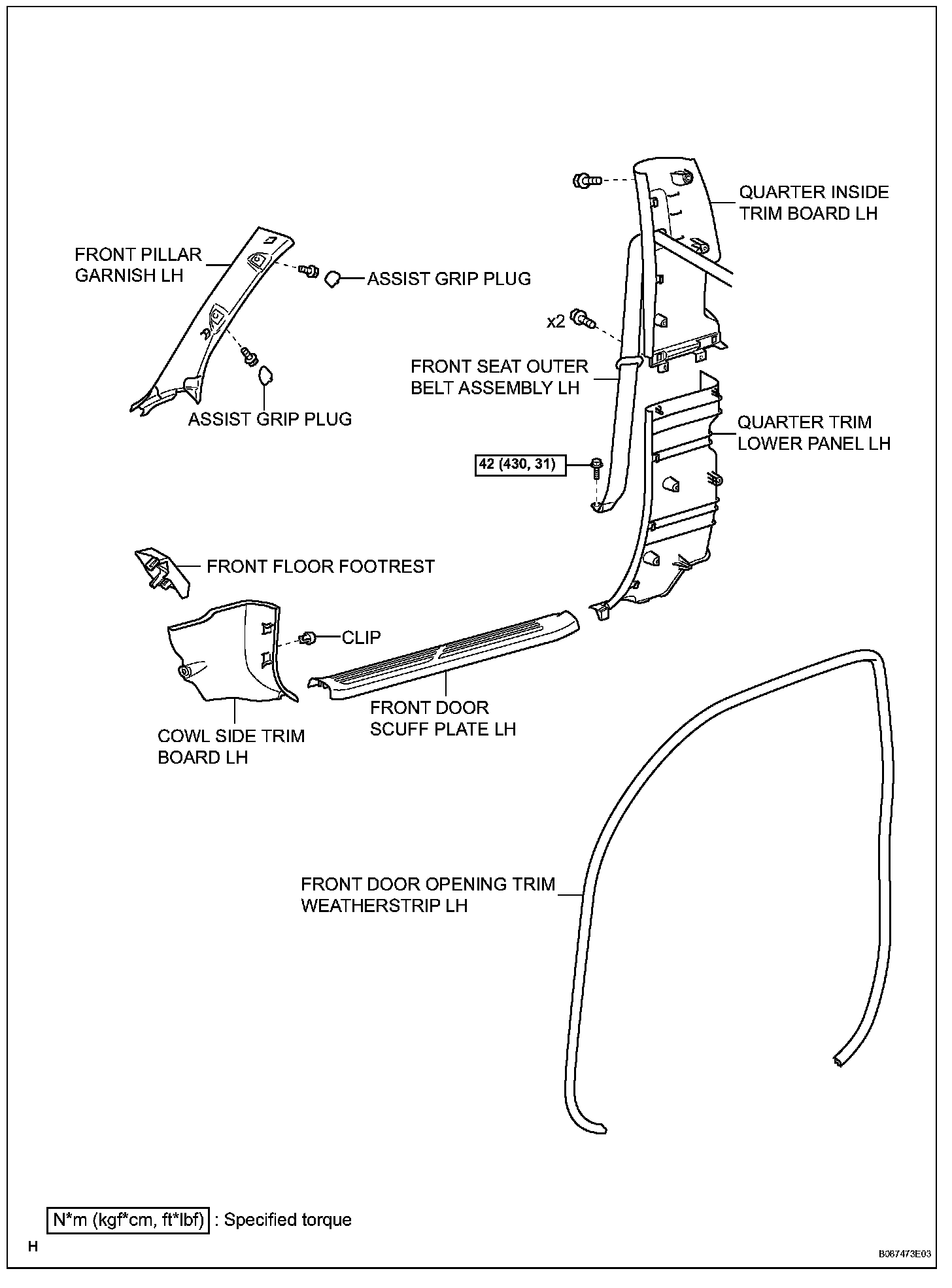 QUARTER INSIDE TRIM BOARD LH

FRONT PILLAR GARNISH LH

ASSIST GRIP PLUG

x2

FRONT SEAT OUTER BELT ASSEMBLY LH

ASSIST GRIP PLUG

QUARTER TRIM LOWER PANEL LH

42 (430, 31)

FRONT FLOOR FOOTREST

CLIP

FRONT DOOR SCUFF PLATE LH

COWL SIDE TRIM BOARD LH

FRONT DOOR OPENING TRIM WEATHERSTRIP LH

N*m (kgf*cm, ft*lbf) : Specified torque

H

B087473E03