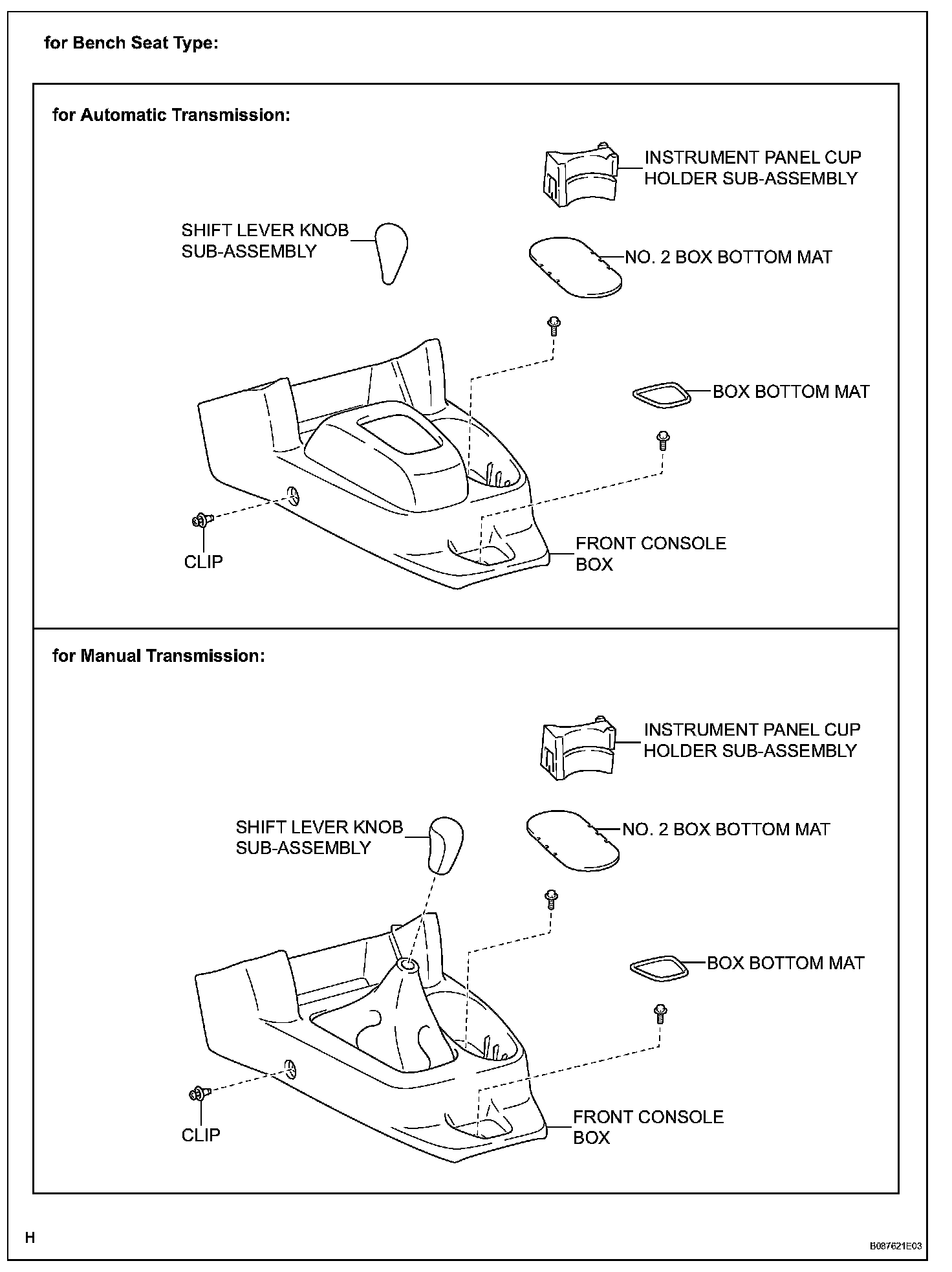 for Bench Seat Type:

for Automatic Transmission:

INSTRUMENT PANEL CUP HOLDER SUB-ASSEMBLY

SHIFT LEVER KNOB SUB-ASSEMBLY

NO. 2 BOX BOTTOM MAT

BOX BOTTOM MAT

CLIP

FRONT CONSOLE BOX

for Manual Transmission:

INSTRUMENT PANEL CUP HOLDER SUB-ASSEMBLY

SHIFT LEVER KNOB SUB-ASSEMBLY

NO. 2 BOX BOTTOM MAT

BOX BOTTOM MAT

CLIP

FRONT CONSOLE BOX

H

B087621E03