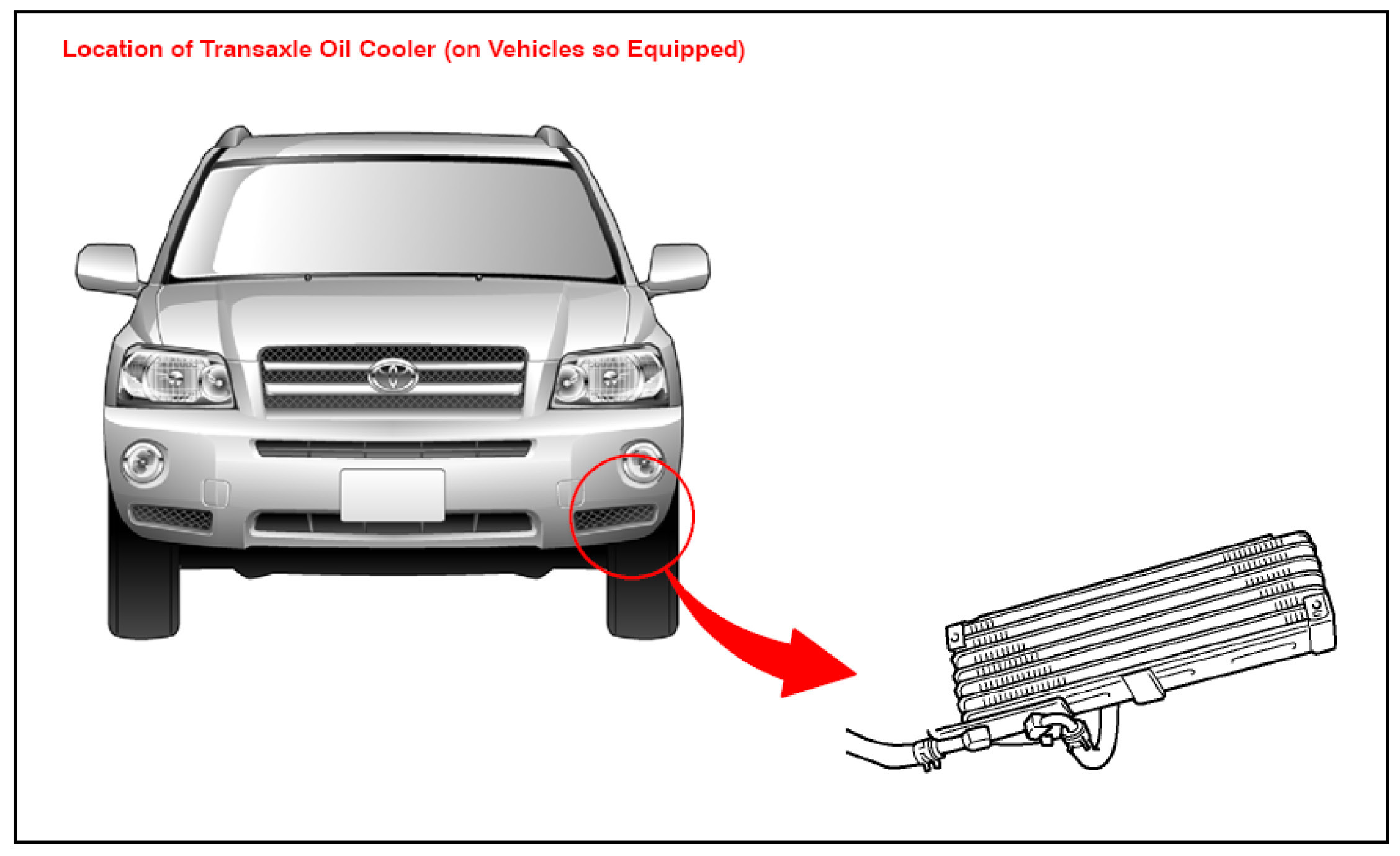 Location of Transaxle Oil Cooler (on Vehicles so Equipped)