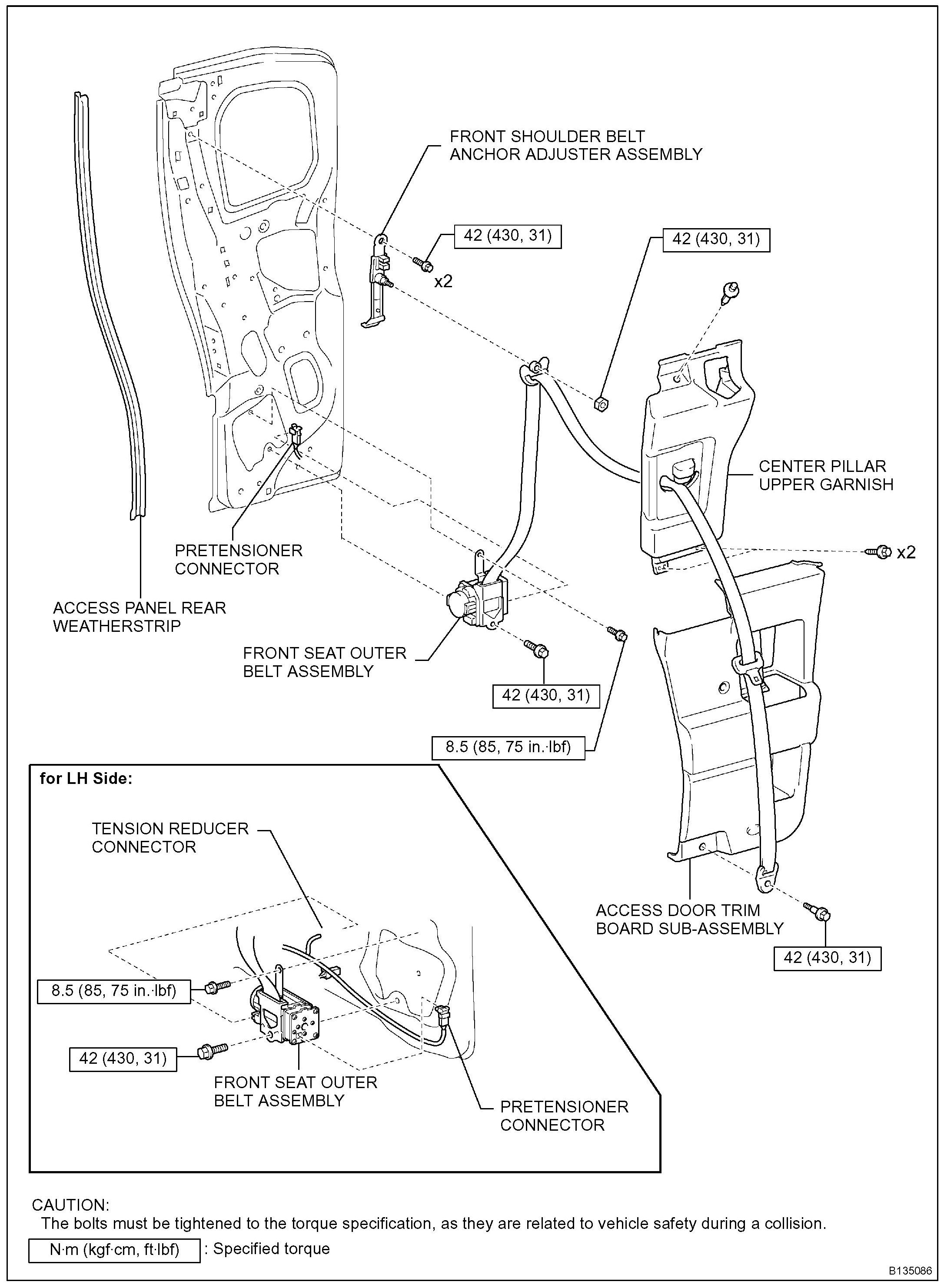 FRONT SHOULDER BELT ANCHOR ADJUSTER ASSEMBLY

42 (430, 31)

x2

42 (430, 31)

CENTER PILLAR UPPER GARNISH

x2

PRETENSIONER CONNECTOR

ACCESS PANEL REAR WEATHERSTRIP

FRONT SEAT OUTER BELT ASSEMBLY

42 (430, 31)

8.5 (85, 75 in.·lbf)

ACCESS DOOR TRIM BOARD SUB-ASSEMBLY

42 (430, 31)

for LH Side:

TENSION REDUCER CONNECTOR

8.5 (85, 75 in.·lbf)

42 (430, 31)

FRONT SEAT OUTER BELT ASSEMBLY

PRETENSIONER CONNECTOR

CAUTION:
The bolts must be tightened to the torque specification, as they are related to vehicle safety during a collision.

N·m (kgf·cm, ft·lbf) : Specified torque

B135086