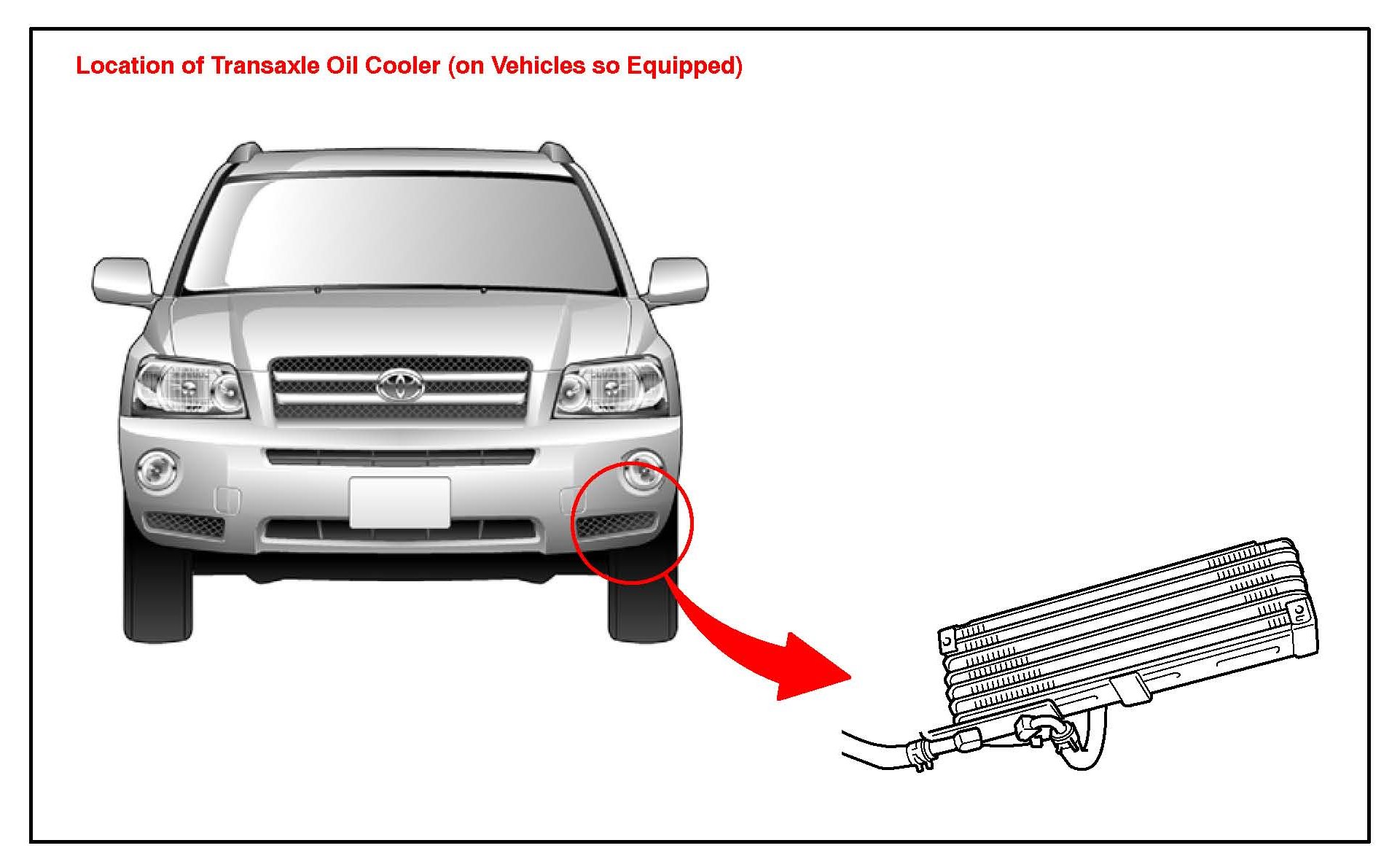 Location of Transaxle Oil Cooler (on Vehicles so Equipped)