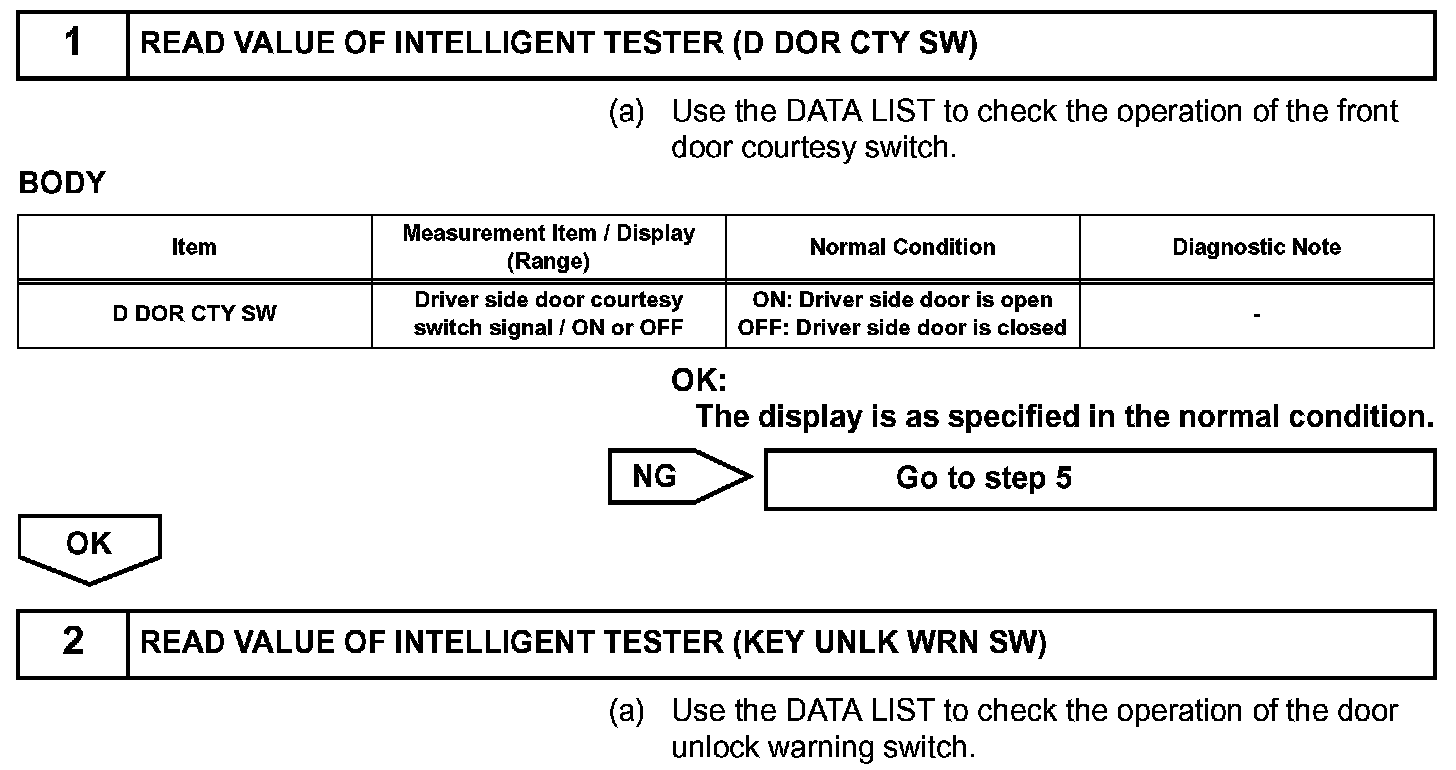 1 READ VALUE OF INTELLIGENT TESTER (D DOR CTY SW)

(a) Use the DATA LIST to check the operation of the front door courtesy switch.

BODY

| Item | Measurement Item / Display (Range) | Normal Condition | Diagnostic Note |
|---|---|---|---|
| D DOR CTY SW | Driver side door courtesy switch signal / ON or OFF | ON: Driver side door is open OFF: Driver side door is closed | - |

OK:
The display is as specified in the normal condition.

NG Go to step 5

OK

2 READ VALUE OF INTELLIGENT TESTER (KEY UNLK WRN SW)

(a) Use the DATA LIST to check the operation of the door unlock warning switch.