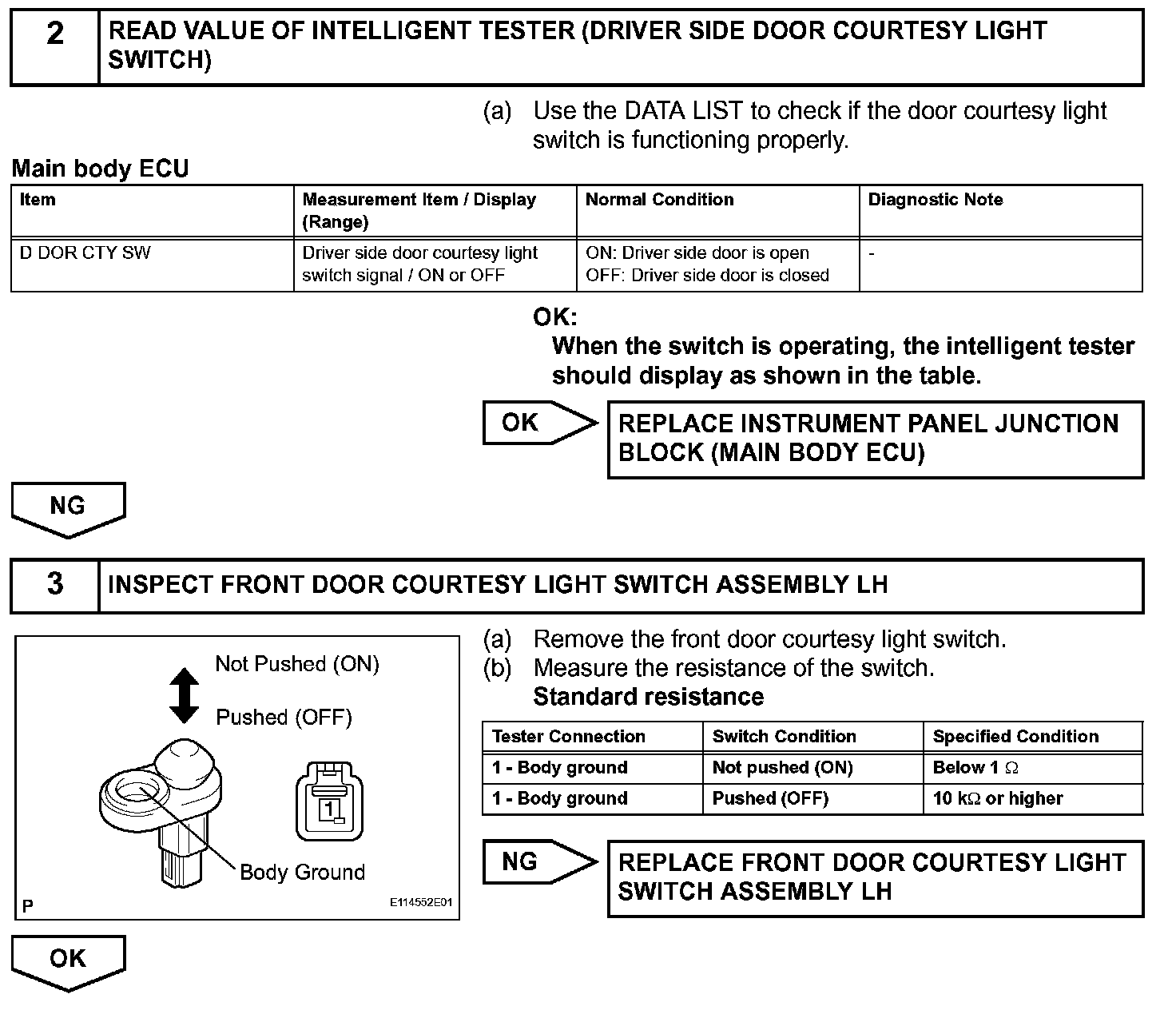 2 READ VALUE OF INTELLIGENT TESTER (DRIVER SIDE DOOR COURTESY LIGHT SWITCH)

(a) Use the DATA LIST to check if the door courtesy light switch is functioning properly.

Main body ECU

| Item | Measurement Item / Display (Range) | Normal Condition | Diagnostic Note |
|---|---|---|---|
| D DOR CTY SW | Driver side door courtesy light switch signal / ON or OFF | ON: Driver side door is open OFF: Driver side door is closed | - |

OK:
When the switch is operating, the intelligent tester should display as shown in the table.

OK

REPLACE INSTRUMENT PANEL JUNCTION BLOCK (MAIN BODY ECU)

NG

3 INSPECT FRONT DOOR COURTESY LIGHT SWITCH ASSEMBLY LH

Not Pushed (ON)
Pushed (OFF)
1
Body Ground
P
E114552E01

(a) Remove the front door courtesy light switch.
(b) Measure the resistance of the switch.
Standard resistance

| Tester Connection | Switch Condition | Specified Condition |
|---|---|---|
| 1 - Body ground | Not pushed (ON) | Below 1 $\Omega$ |
| 1 - Body ground | Pushed (OFF) | 10 k$\Omega$ or higher |

NG

REPLACE FRONT DOOR COURTESY LIGHT SWITCH ASSEMBLY LH

OK