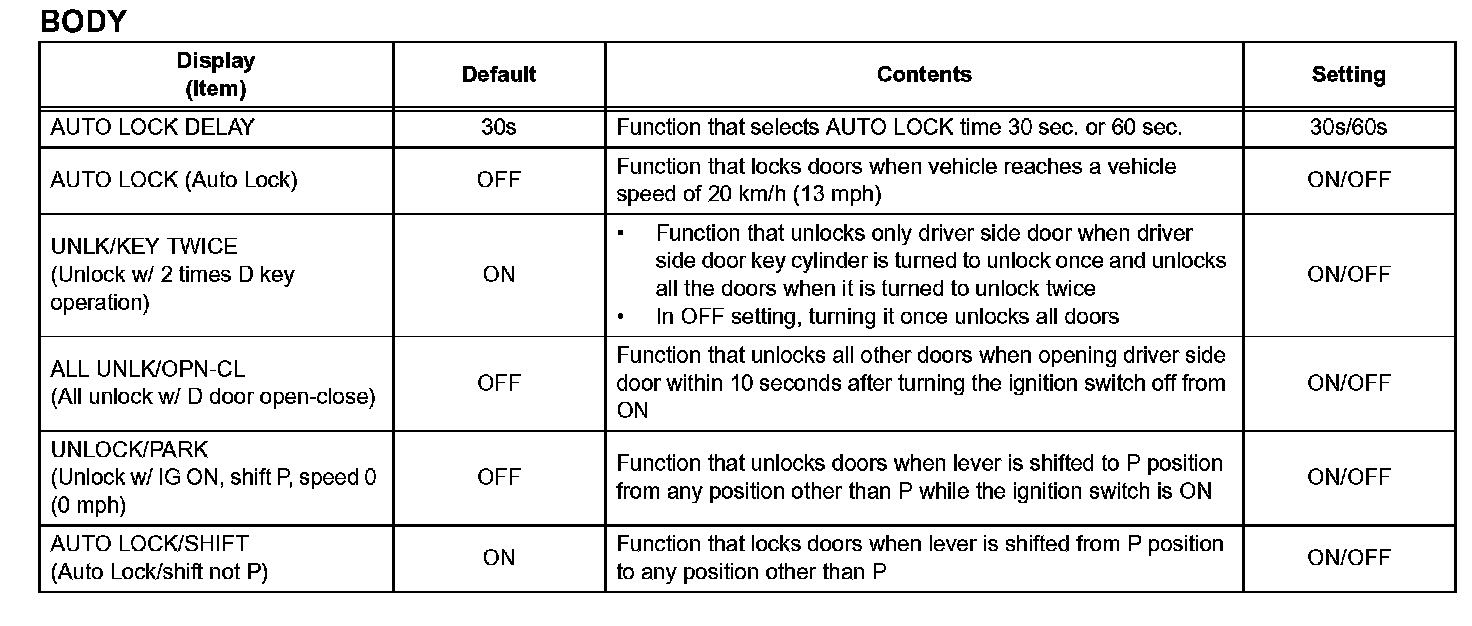 BODY

| Display (Item) | Default | Contents | Setting |
|---|---|---|---|
| AUTO LOCK DELAY | 30s | Function that selects AUTO LOCK time 30 sec. or 60 sec. | 30s/60s |
| AUTO LOCK (Auto Lock) | OFF | Function that locks doors when vehicle reaches a vehicle speed of 20 km/h (13 mph) | ON/OFF |
| UNLK/KEY TWICE (Unlock w/ 2 times D key operation) | ON | • Function that unlocks only driver side door when driver side door key cylinder is turned to unlock once and unlocks all the doors when it is turned to unlock twice • In OFF setting, turning it once unlocks all doors | ON/OFF |
| ALL UNLK/OPN-CL (All unlock w/ D door open-close) | OFF | Function that unlocks all other doors when opening driver side door within 10 seconds after turning the ignition switch off from ON | ON/OFF |
| UNLOCK/PARK (Unlock w/ IG ON, shift P, speed 0 (0 mph) | OFF | Function that unlocks doors when lever is shifted to P position from any position other than P while the ignition switch is ON | ON/OFF |
| AUTO LOCK/SHIFT (Auto Lock/shift not P) | ON | Function that locks doors when lever is shifted from P position to any position other than P | ON/OFF |