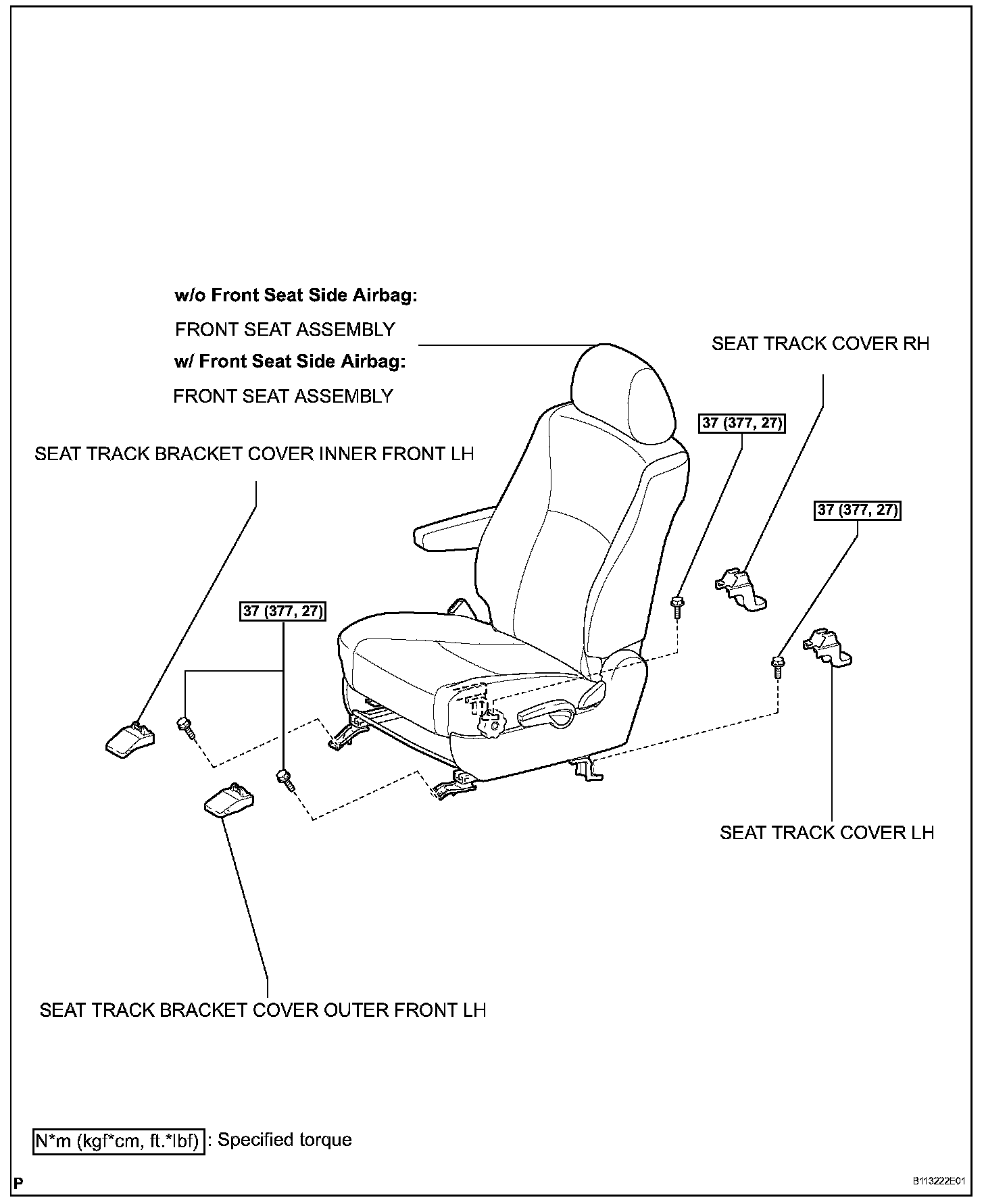 w/o Front Seat Side Airbag:

FRONT SEAT ASSEMBLY

w/ Front Seat Side Airbag:

FRONT SEAT ASSEMBLY

SEAT TRACK COVER RH

37 (377, 27)

SEAT TRACK BRACKET COVER INNER FRONT LH

37 (377, 27)

37 (377, 27)

SEAT TRACK COVER LH

SEAT TRACK BRACKET COVER OUTER FRONT LH

N*m (kgf*cm, ft.*lbf) : Specified torque

P

B113222E01