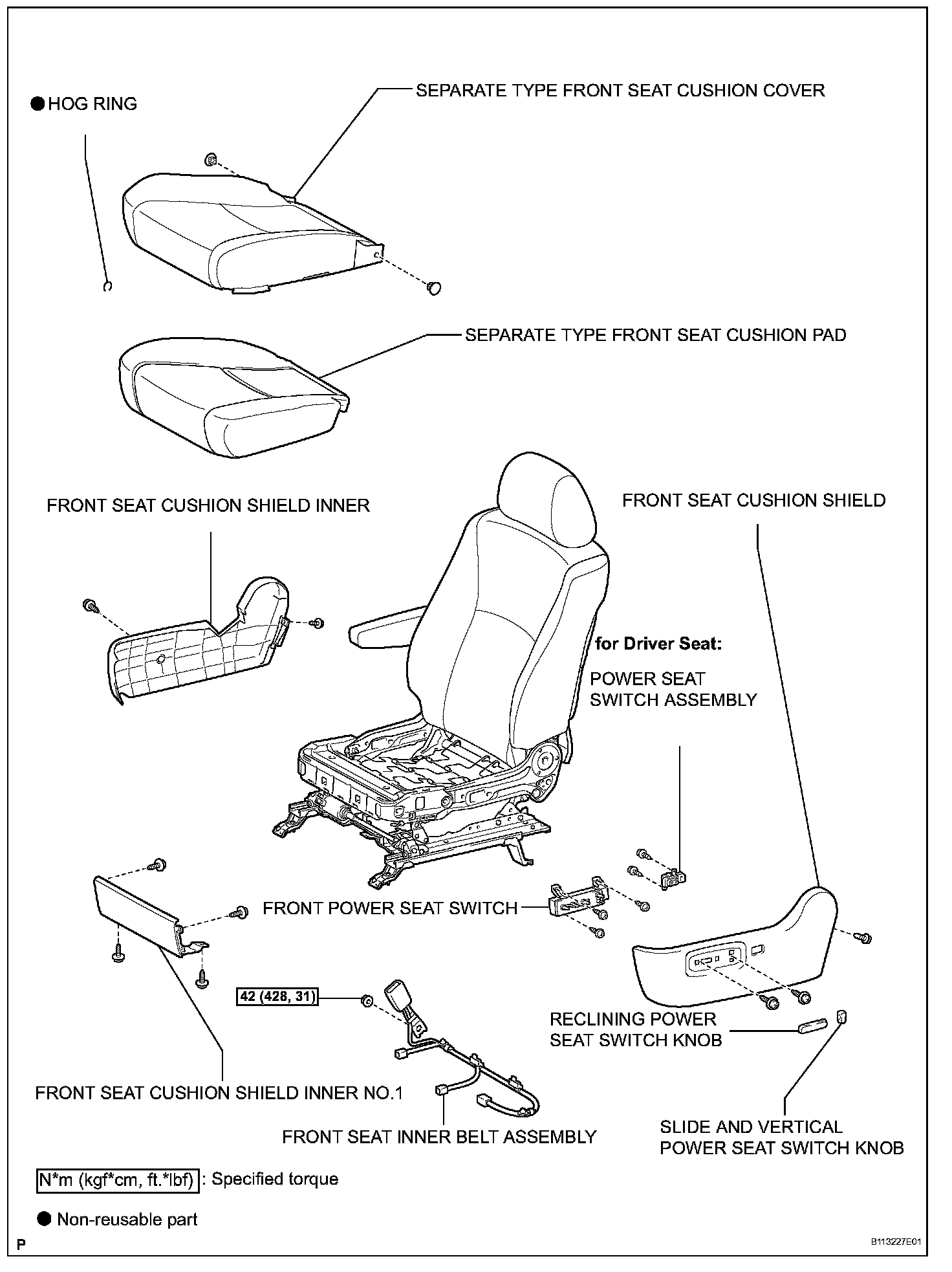 ● HOG RING

SEPARATE TYPE FRONT SEAT CUSHION COVER

SEPARATE TYPE FRONT SEAT CUSHION PAD

FRONT SEAT CUSHION SHIELD INNER

FRONT SEAT CUSHION SHIELD

for Driver Seat:

POWER SEAT SWITCH ASSEMBLY

FRONT POWER SEAT SWITCH

42 (428, 31)

RECLINING POWER SEAT SWITCH KNOB

FRONT SEAT CUSHION SHIELD INNER NO.1

FRONT SEAT INNER BELT ASSEMBLY

SLIDE AND VERTICAL POWER SEAT SWITCH KNOB

N*m (kgf*cm, ft.*lbf) : Specified torque

● Non-reusable part

P

B113227E01