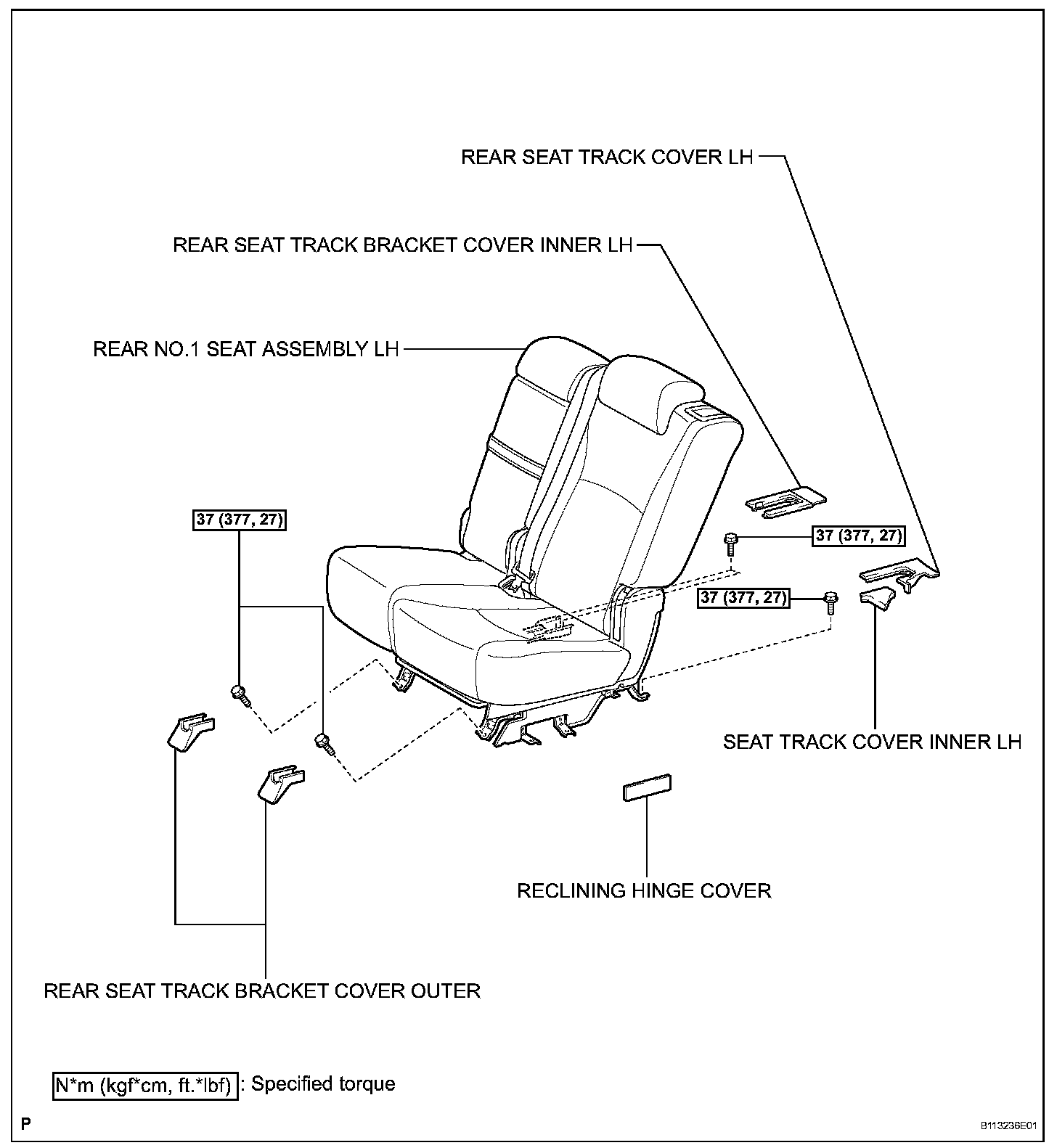 REAR SEAT TRACK COVER LH

REAR SEAT TRACK BRACKET COVER INNER LH

REAR NO.1 SEAT ASSEMBLY LH

37 (377, 27)

37 (377, 27)

37 (377, 27)

SEAT TRACK COVER INNER LH

RECLINING HINGE COVER

REAR SEAT TRACK BRACKET COVER OUTER

N*m (kgf*cm, ft.*lbf) : Specified torque

P

B113236E01