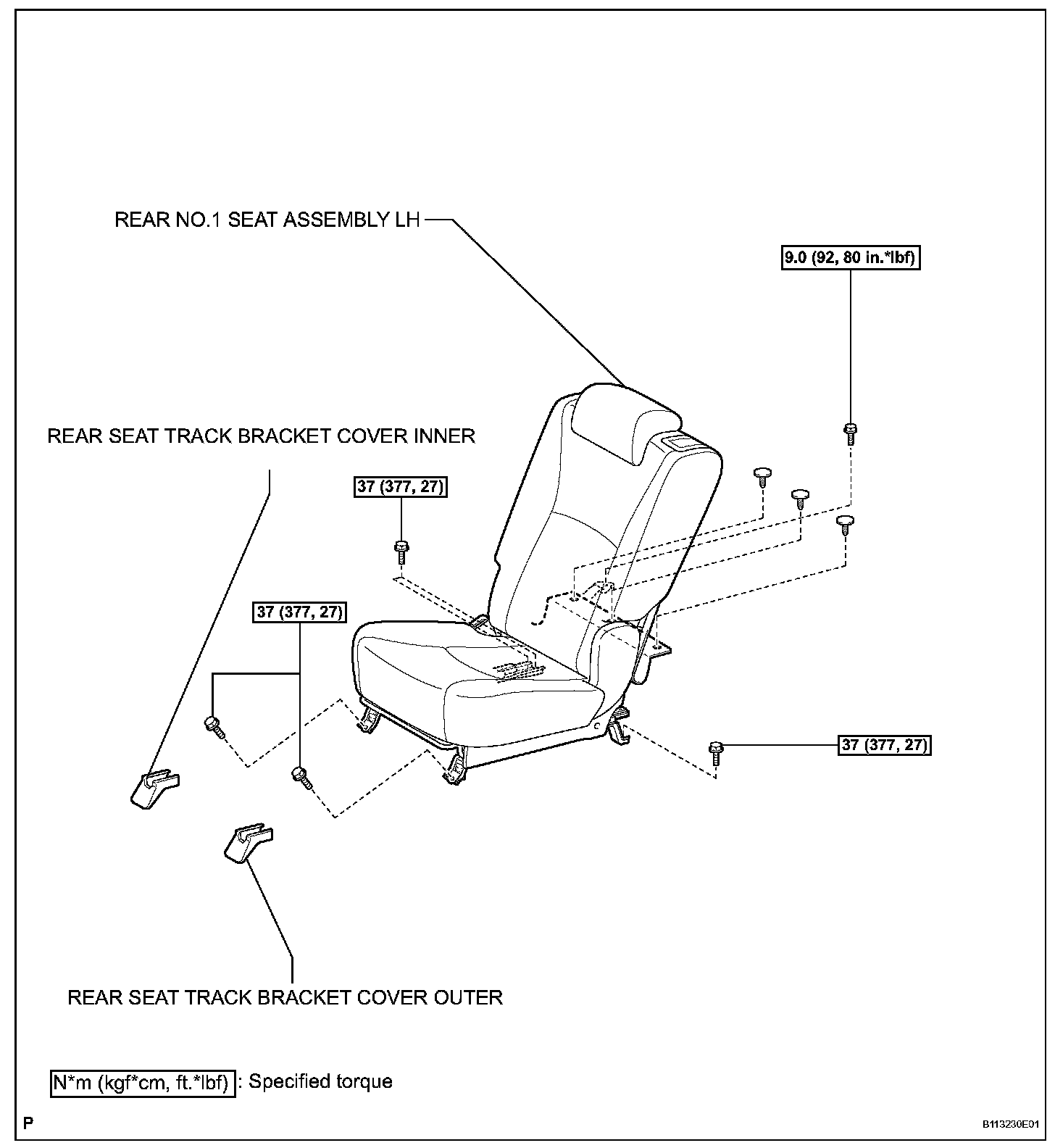 REAR NO.1 SEAT ASSEMBLY LH

9.0 (92, 80 in.*lbf)

REAR SEAT TRACK BRACKET COVER INNER

37 (377, 27)

37 (377, 27)

37 (377, 27)

REAR SEAT TRACK BRACKET COVER OUTER

N*m (kgf*cm, ft.*lbf) : Specified torque

P

B113230E01