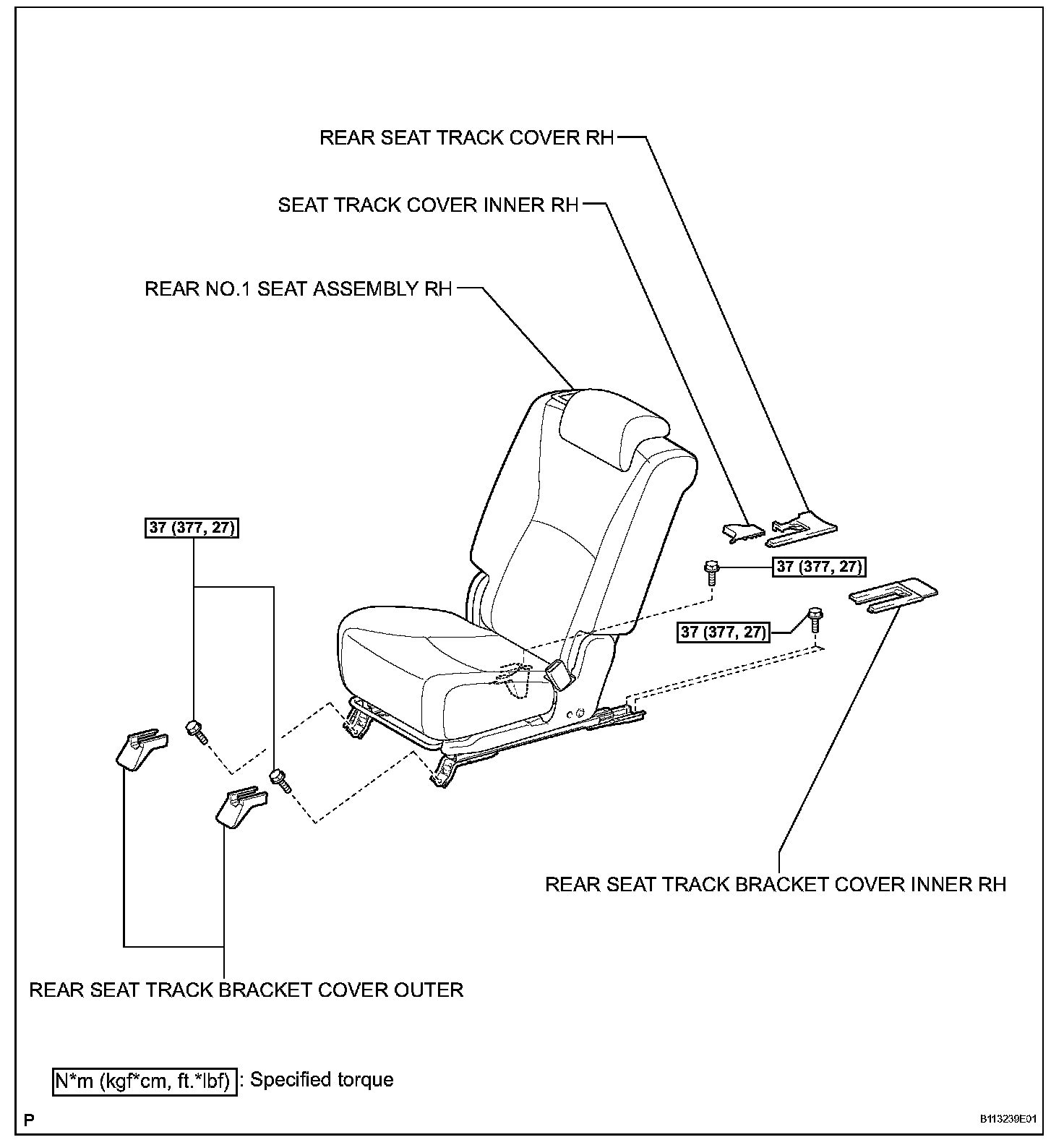 REAR SEAT TRACK COVER RH

SEAT TRACK COVER INNER RH

REAR NO.1 SEAT ASSEMBLY RH

37 (377, 27)

37 (377, 27)

37 (377, 27)

REAR SEAT TRACK BRACKET COVER INNER RH

REAR SEAT TRACK BRACKET COVER OUTER

N*m (kgf*cm, ft.*lbf) : Specified torque

P

B113239E01