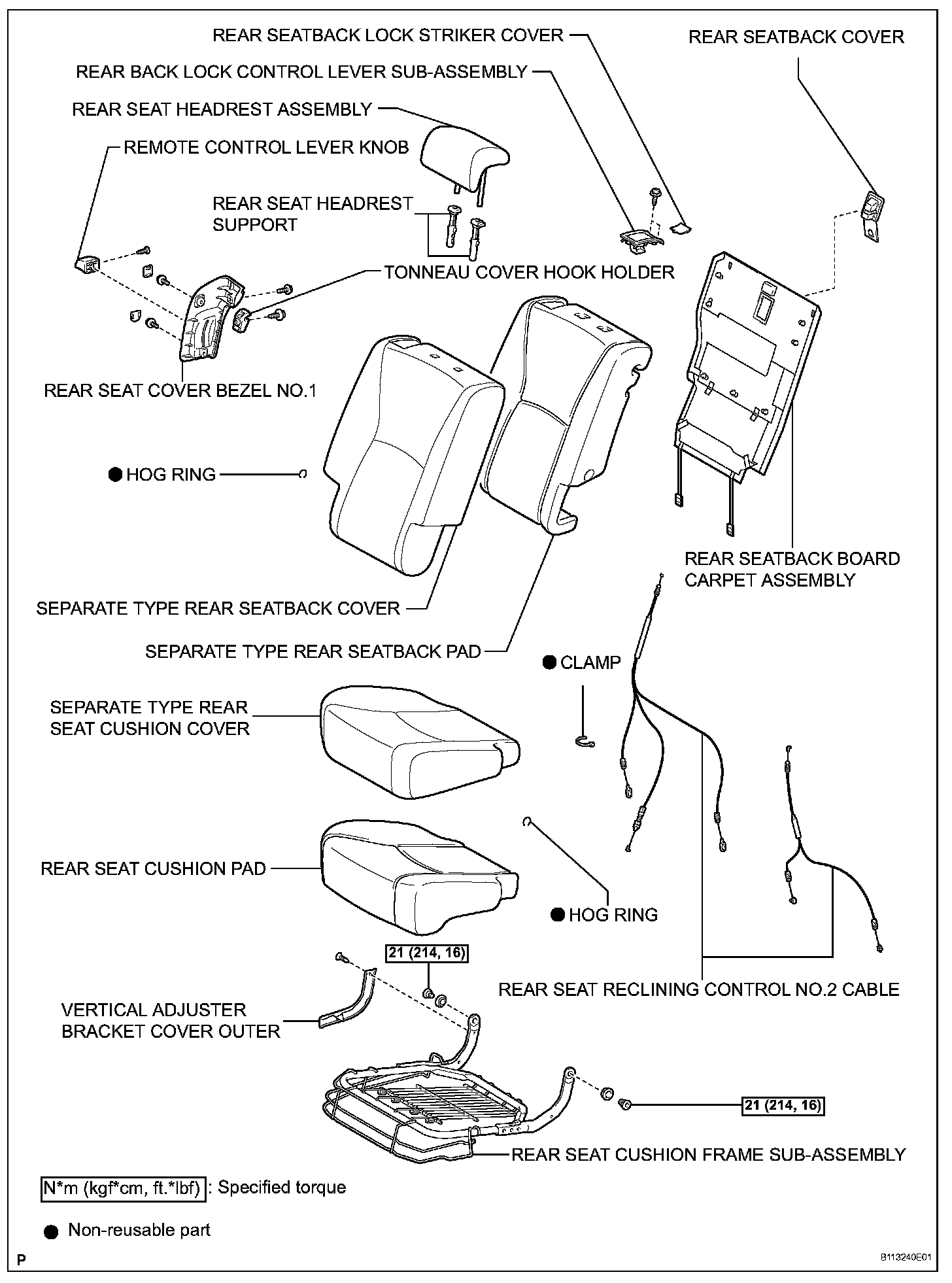 REAR SEATBACK LOCK STRIKER COVER

REAR SEATBACK COVER

REAR BACK LOCK CONTROL LEVER SUB-ASSEMBLY

REAR SEAT HEADREST ASSEMBLY

REMOTE CONTROL LEVER KNOB

REAR SEAT HEADREST SUPPORT

TONNEAU COVER HOOK HOLDER

REAR SEAT COVER BEZEL NO.1

● HOG RING

REAR SEATBACK BOARD CARPET ASSEMBLY

SEPARATE TYPE REAR SEATBACK COVER

SEPARATE TYPE REAR SEATBACK PAD

● CLAMP

SEPARATE TYPE REAR SEAT CUSHION COVER

REAR SEAT CUSHION PAD

● HOG RING

21 (214, 16)

REAR SEAT RECLINING CONTROL NO.2 CABLE

VERTICAL ADJUSTER BRACKET COVER OUTER

21 (214, 16)

REAR SEAT CUSHION FRAME SUB-ASSEMBLY

N*m (kgf*cm, ft.*lbf) : Specified torque

● Non-reusable part

P

B113240E01