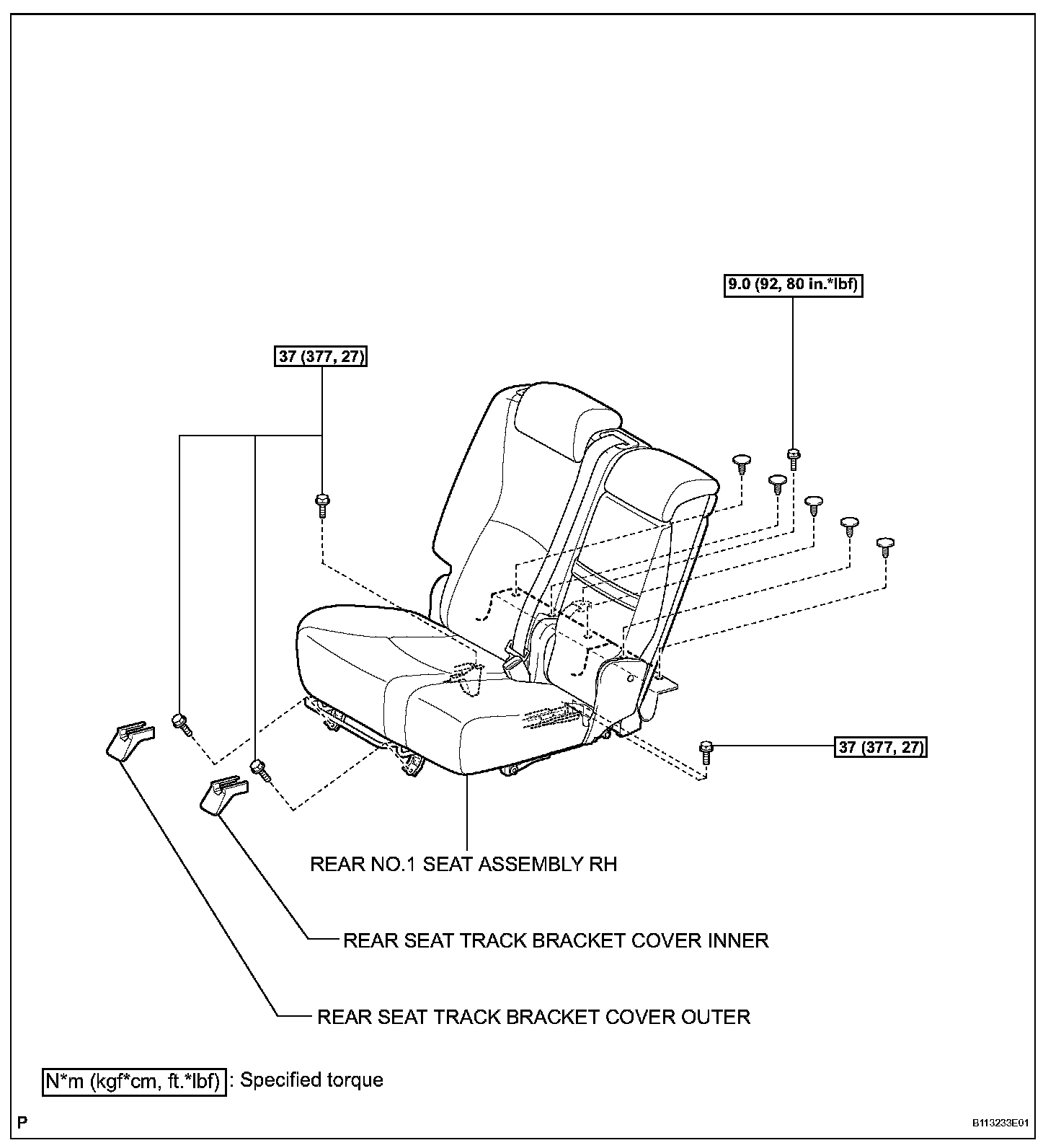 9.0 (92, 80 in.*lbf)

37 (377, 27)

37 (377, 27)

REAR NO.1 SEAT ASSEMBLY RH

REAR SEAT TRACK BRACKET COVER INNER

REAR SEAT TRACK BRACKET COVER OUTER

N*m (kgf*cm, ft.*lbf) : Specified torque

P

B113233E01