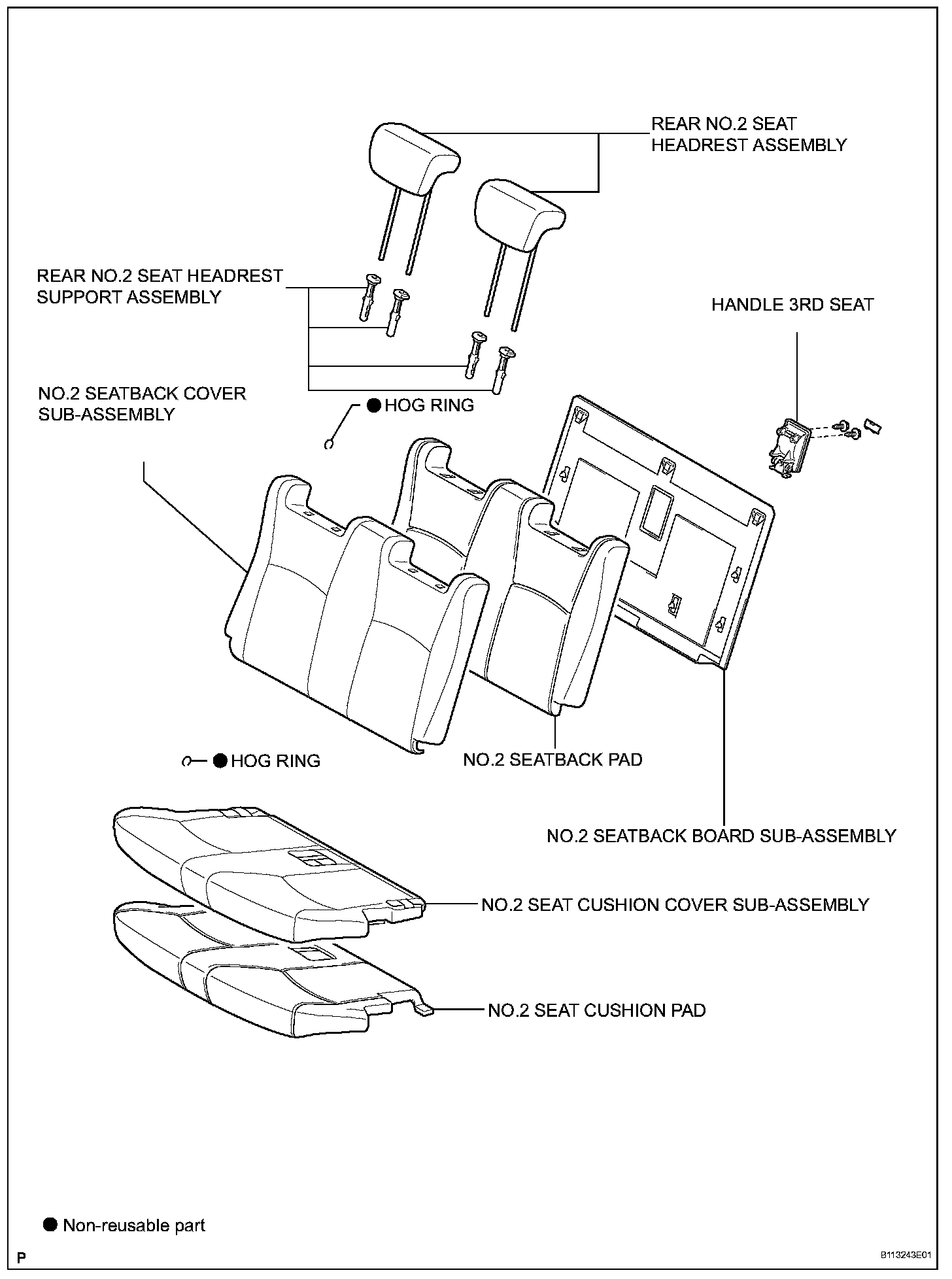 REAR NO.2 SEAT HEADREST ASSEMBLY

REAR NO.2 SEAT HEADREST SUPPORT ASSEMBLY

HANDLE 3RD SEAT

NO.2 SEATBACK COVER SUB-ASSEMBLY

● HOG RING

● HOG RING

NO.2 SEATBACK PAD

NO.2 SEATBACK BOARD SUB-ASSEMBLY

NO.2 SEAT CUSHION COVER SUB-ASSEMBLY

NO.2 SEAT CUSHION PAD

● Non-reusable part

P

B113243E01