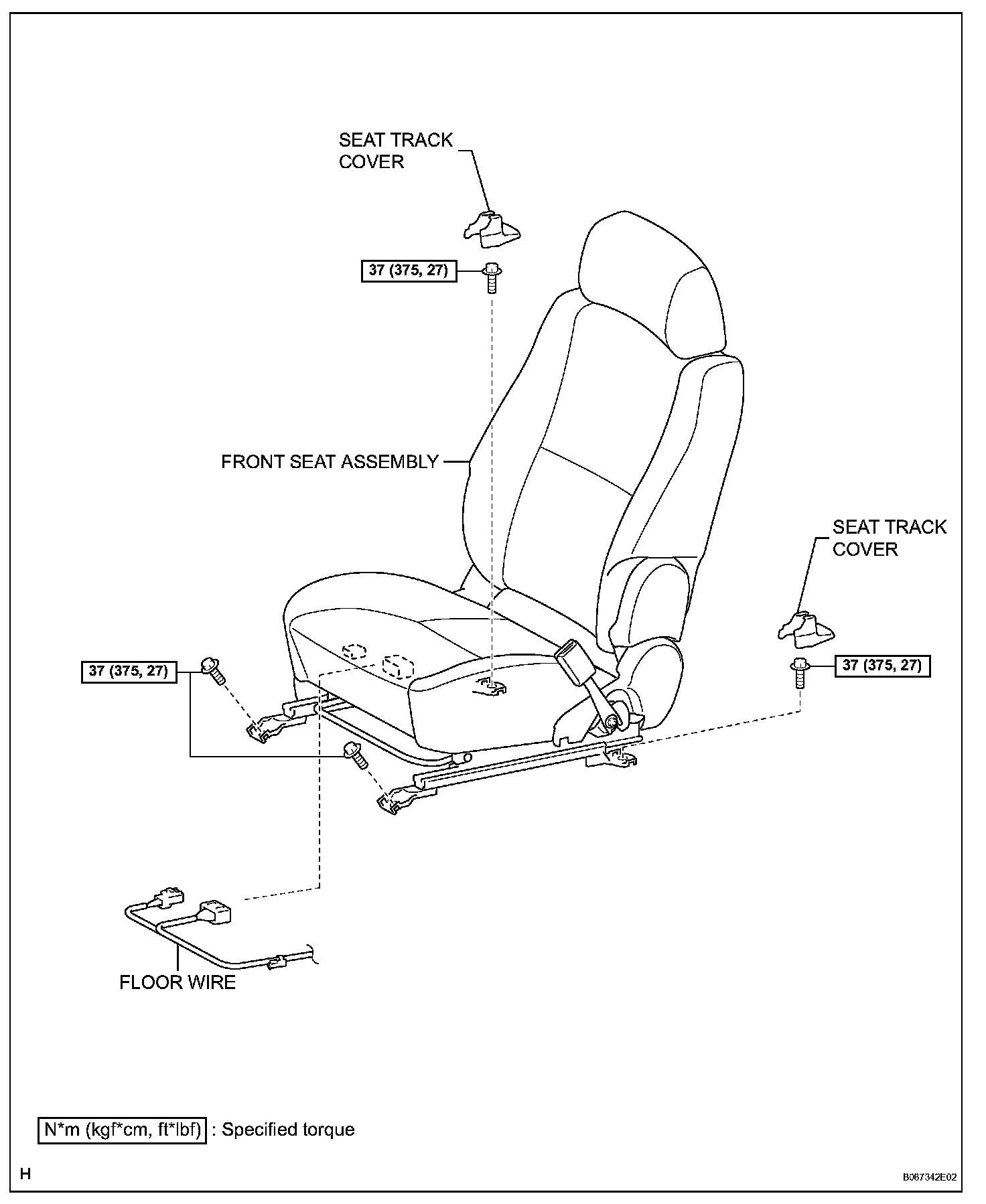 SEAT TRACK COVER

37 (375, 27)

FRONT SEAT ASSEMBLY

SEAT TRACK COVER

37 (375, 27)

37 (375, 27)

FLOOR WIRE

N*m (kgf*cm, ft*lbf) : Specified torque

H

B087342E02