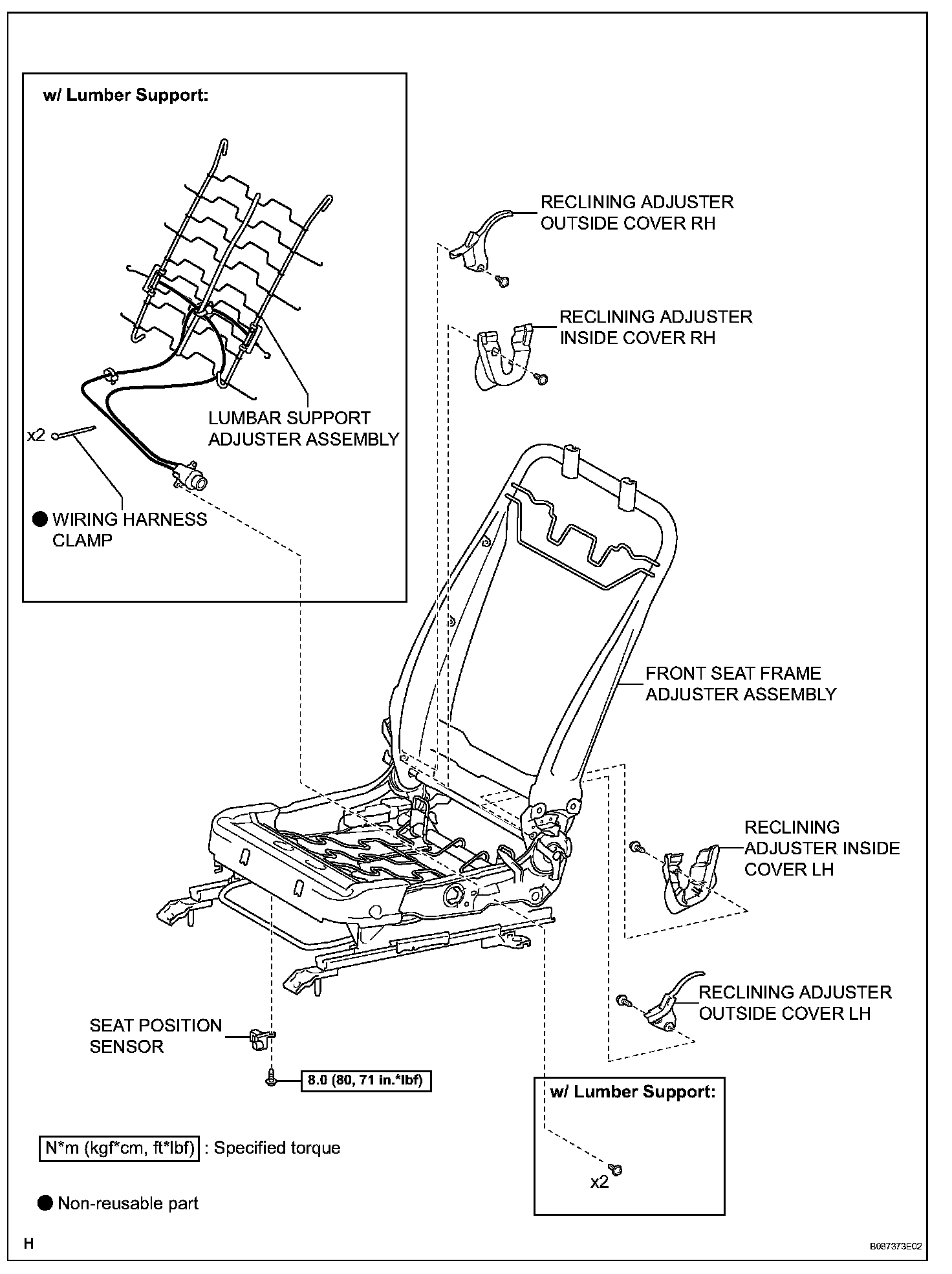 w/ Lumber Support:

LUMBAR SUPPORT ADJUSTER ASSEMBLY

x2

● WIRING HARNESS CLAMP

RECLINING ADJUSTER OUTSIDE COVER RH

RECLINING ADJUSTER INSIDE COVER RH

FRONT SEAT FRAME ADJUSTER ASSEMBLY

RECLINING ADJUSTER INSIDE COVER LH

RECLINING ADJUSTER OUTSIDE COVER LH

SEAT POSITION SENSOR

8.0 (80, 71 in.*lbf)

w/ Lumber Support:

x2

N*m (kgf*cm, ft*lbf) : Specified torque

● Non-reusable part

H

B087373E02