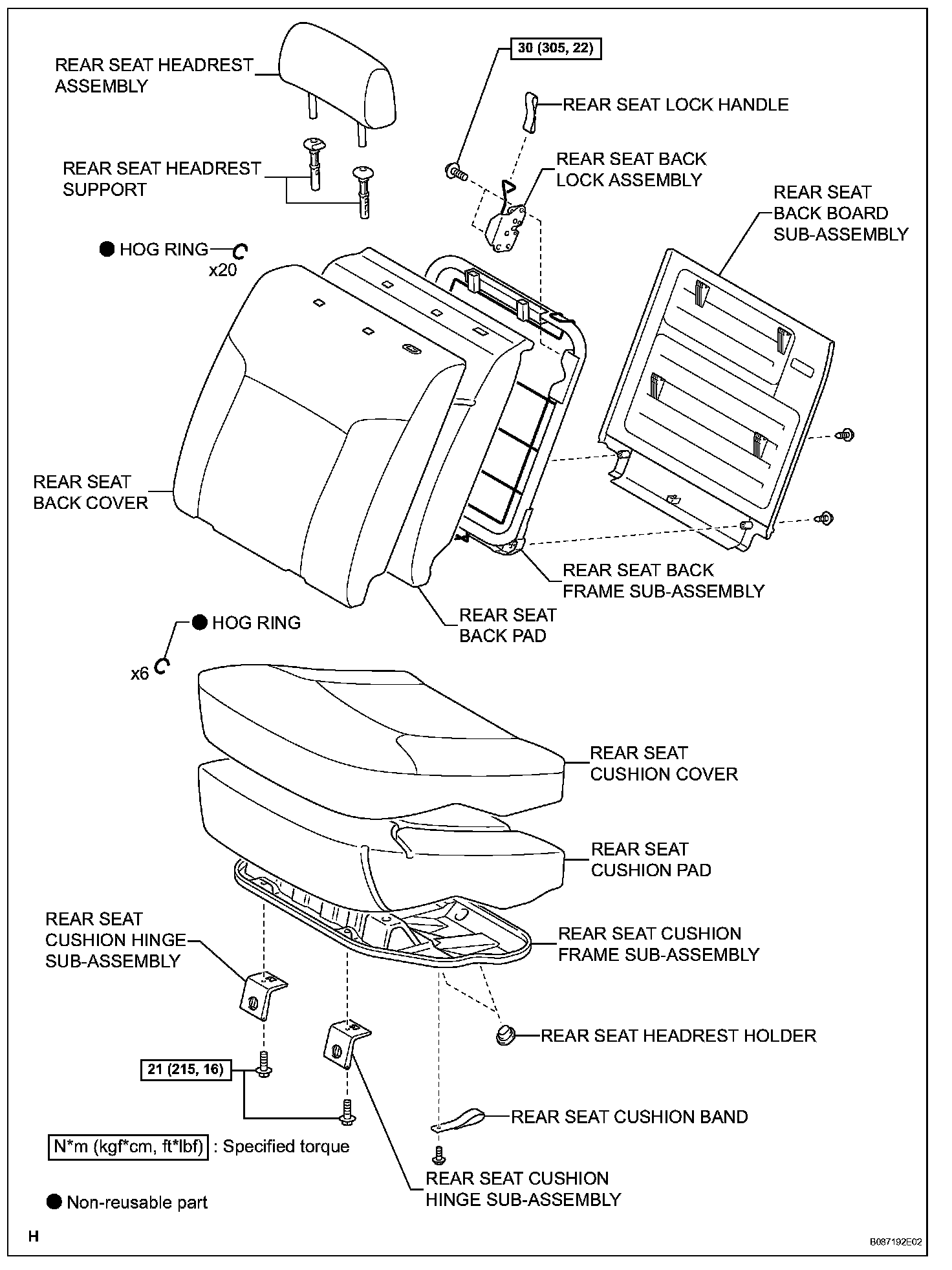 REAR SEAT HEADREST ASSEMBLY

30 (305, 22)

REAR SEAT LOCK HANDLE

REAR SEAT HEADREST SUPPORT

REAR SEAT BACK LOCK ASSEMBLY

REAR SEAT BACK BOARD SUB-ASSEMBLY

● HOG RING

x20

REAR SEAT BACK COVER

REAR SEAT BACK FRAME SUB-ASSEMBLY

REAR SEAT BACK PAD

● HOG RING

x6

REAR SEAT CUSHION COVER

REAR SEAT CUSHION PAD

REAR SEAT CUSHION HINGE SUB-ASSEMBLY

REAR SEAT CUSHION FRAME SUB-ASSEMBLY

REAR SEAT HEADREST HOLDER

21 (215, 16)

REAR SEAT CUSHION BAND

N*m (kgf*cm, ft*lbf) : Specified torque

REAR SEAT CUSHION HINGE SUB-ASSEMBLY

● Non-reusable part

H

B087192E02