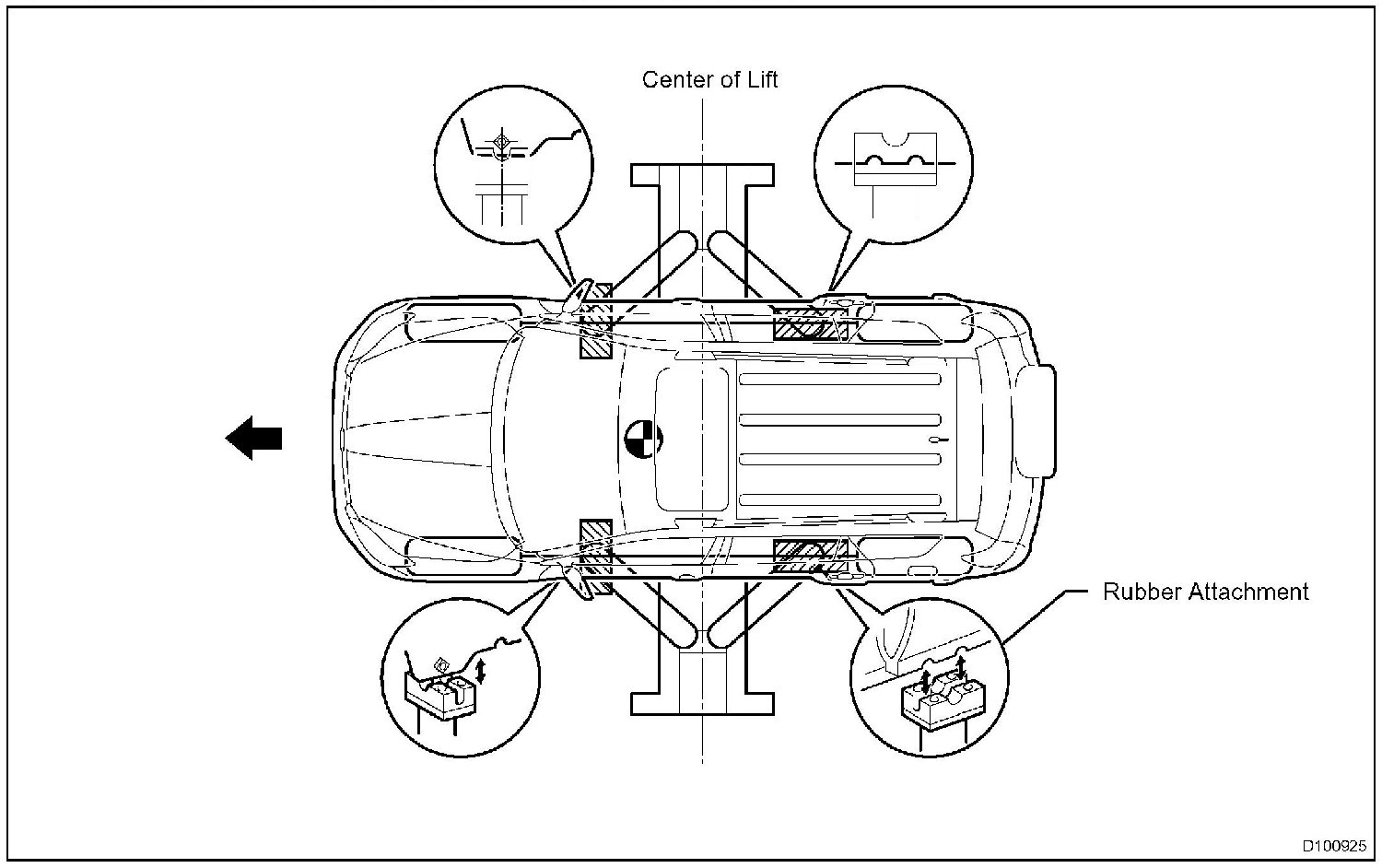 Center of Lift

Rubber Attachment

D100925