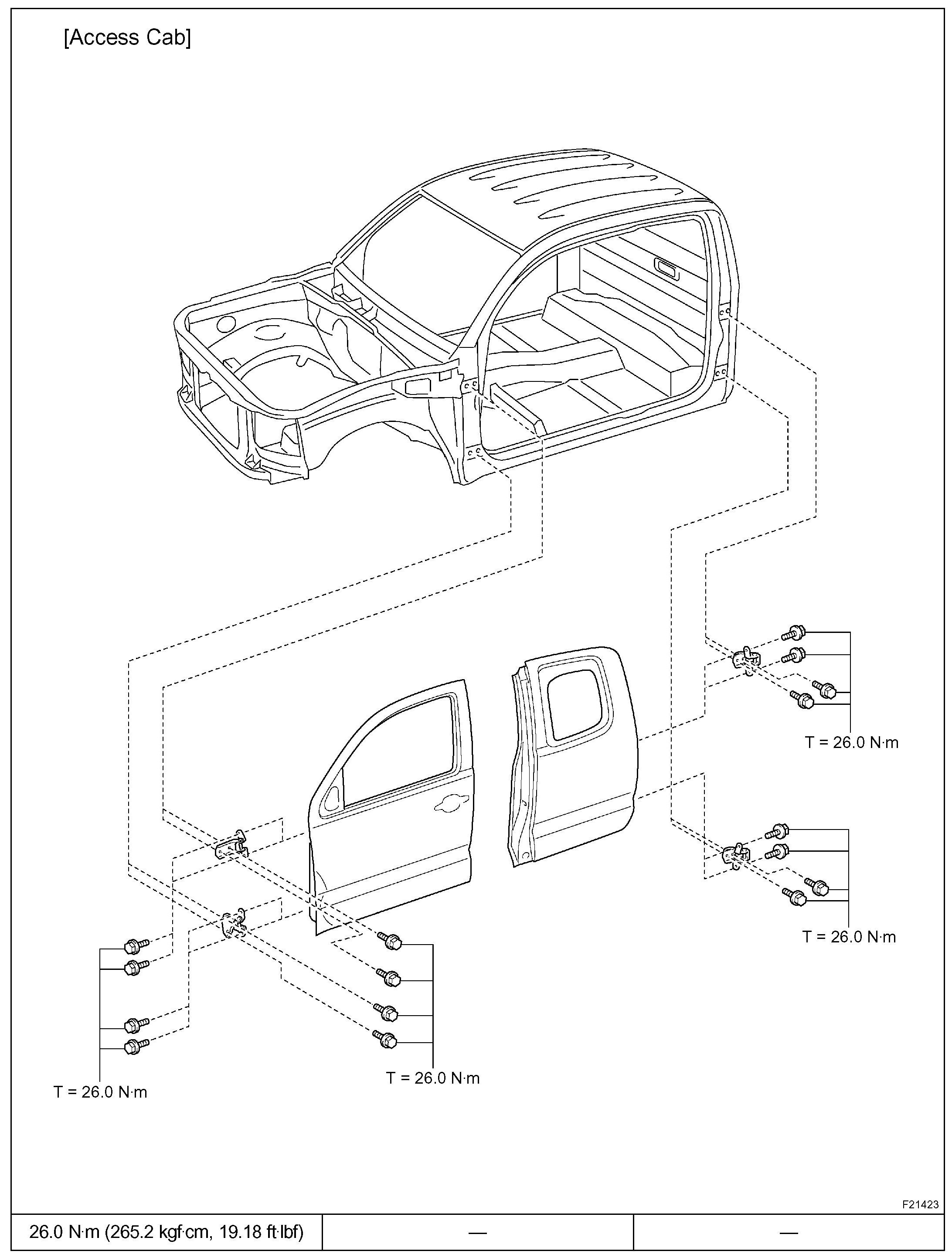 [Access Cab]

T = 26.0 N·m

T = 26.0 N·m

T = 26.0 N·m

T = 26.0 N·m

F21423

| 26.0 N·m (265.2 kgf·cm, 19.18 ft·lbf) | — | — |
|---|---|---|