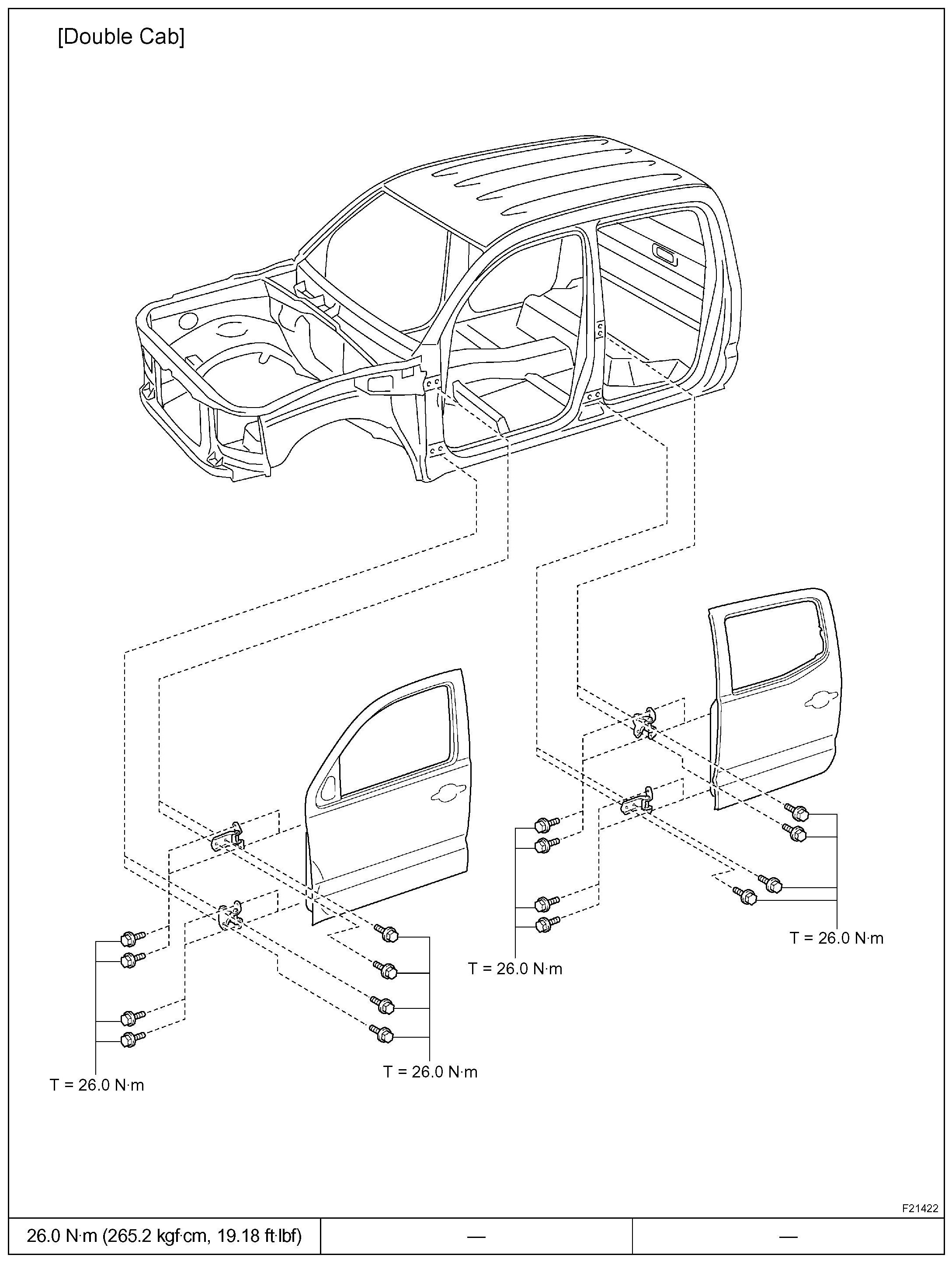 [Double Cab]

T = 26.0 N·m

T = 26.0 N·m

T = 26.0 N·m

T = 26.0 N·m

F21422

| 26.0 N·m (265.2 kgf·cm, 19.18 ft·lbf) | — | — |
|---|---|---|