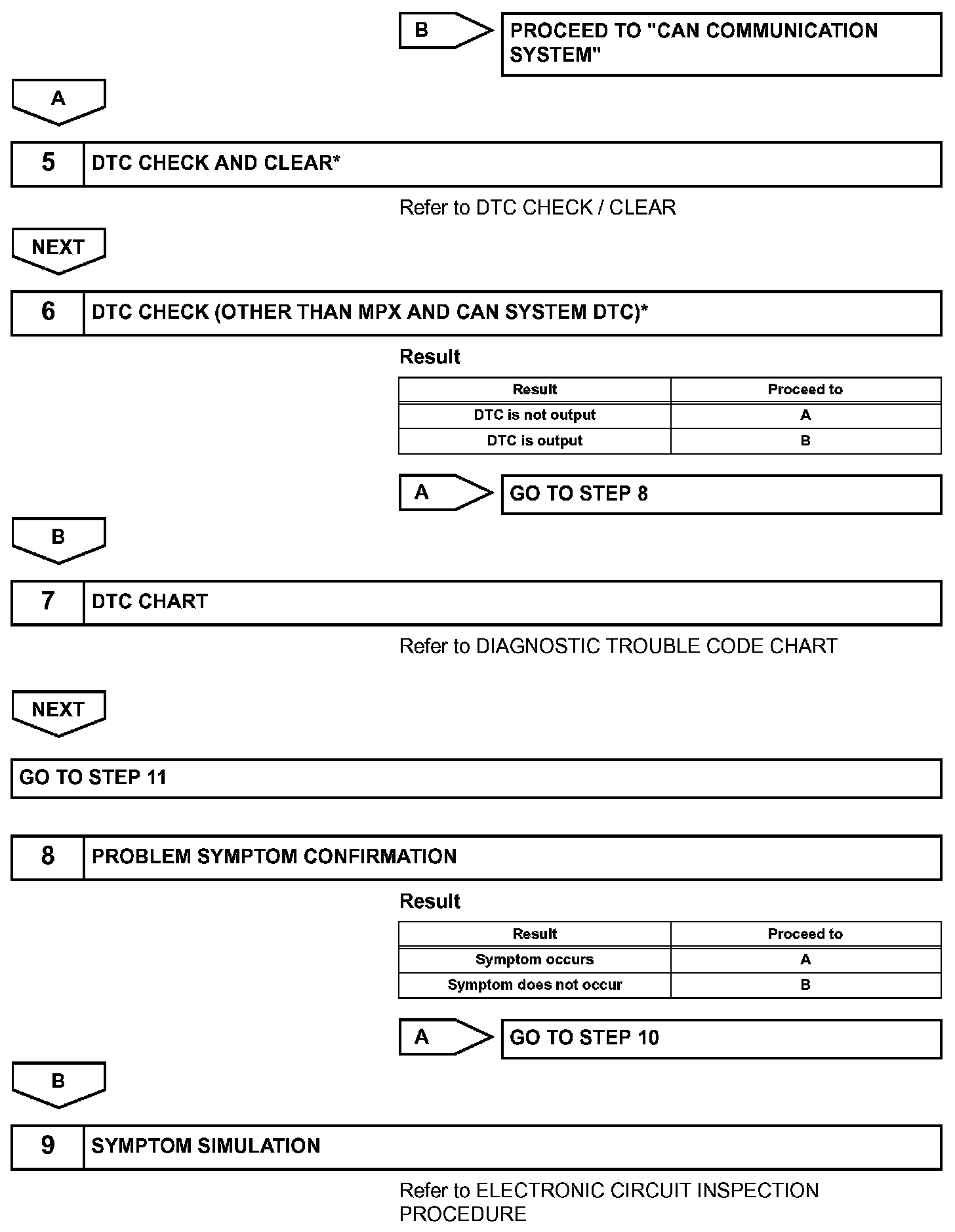 B

PROCEED TO "CAN COMMUNICATION SYSTEM"

A

5 DTC CHECK AND CLEAR*

Refer to DTC CHECK / CLEAR

NEXT

6 DTC CHECK (OTHER THAN MPX AND CAN SYSTEM DTC)*

Result

| Result | Proceed to |
|---|---|
| DTC is not output | A |
| DTC is output | B |

A

GO TO STEP 8

B

7 DTC CHART

Refer to DIAGNOSTIC TROUBLE CODE CHART

NEXT

GO TO STEP 11

8 PROBLEM SYMPTOM CONFIRMATION

Result

| Result | Proceed to |
|---|---|
| Symptom occurs | A |
| Symptom does not occur | B |

A

GO TO STEP 10

B

9 SYMPTOM SIMULATION

Refer to ELECTRONIC CIRCUIT INSPECTION PROCEDURE