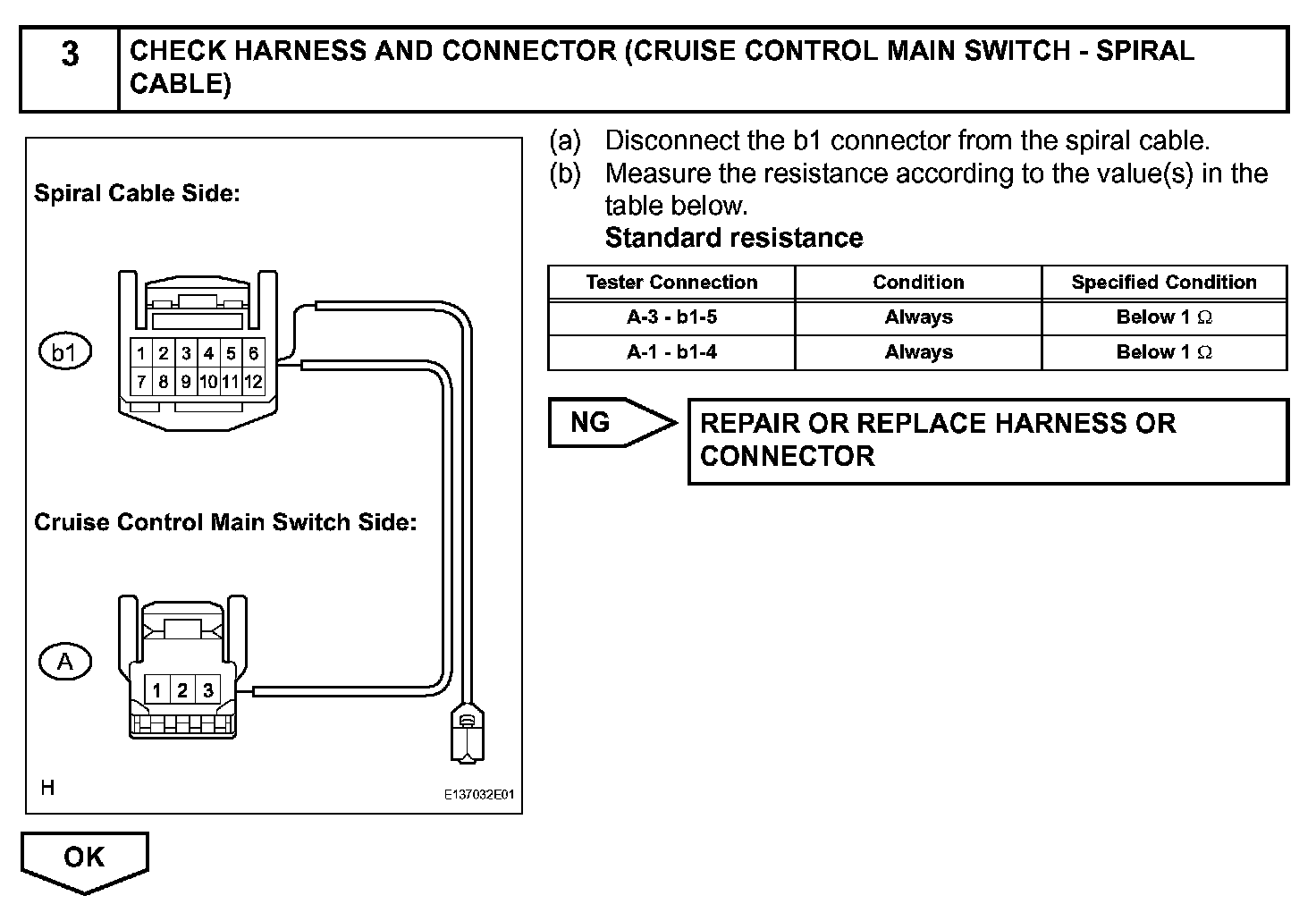 3

CHECK HARNESS AND CONNECTOR (CRUISE CONTROL MAIN SWITCH - SPIRAL CABLE)

Spiral Cable Side:

b1

1 2 3 4 5 6
7 8 9 10 11 12

Cruise Control Main Switch Side:

A

1 2 3

H

E137032E01

(a) Disconnect the b1 connector from the spiral cable.

(b) Measure the resistance according to the value(s) in the table below.

Standard resistance

| Tester Connection | Condition | Specified Condition |
|---|---|---|
| A-3 - b1-5 | Always | Below 1 $\Omega$ |
| A-1 - b1-4 | Always | Below 1 $\Omega$ |

NG

REPAIR OR REPLACE HARNESS OR CONNECTOR

OK