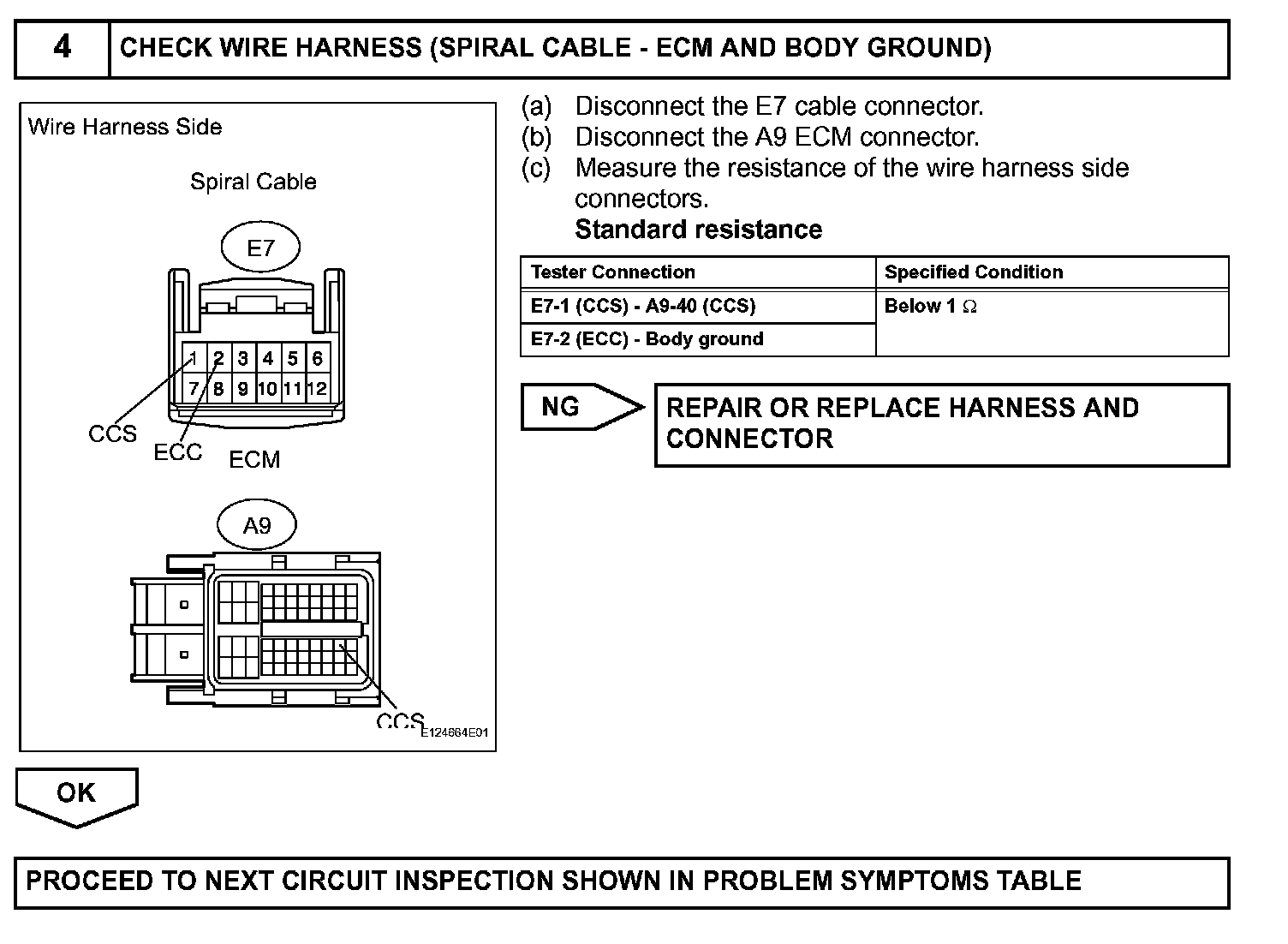 4 CHECK WIRE HARNESS (SPIRAL CABLE - ECM AND BODY GROUND)

Wire Harness Side

Spiral Cable

E7

1 2 3 4 5 6
7 8 9 10 11 12

CCS

ECC

ECM

A9

CCS

E124664E01

(a) Disconnect the E7 cable connector.
(b) Disconnect the A9 ECM connector.
(c) Measure the resistance of the wire harness side connectors.
Standard resistance

| Tester Connection | Specified Condition |
|---|---|
| E7-1 (CCS) - A9-40 (CCS) | Below 1 $\Omega$ |
| E7-2 (ECC) - Body ground | |

NG

REPAIR OR REPLACE HARNESS AND CONNECTOR

OK

PROCEED TO NEXT CIRCUIT INSPECTION SHOWN IN PROBLEM SYMPTOMS TABLE