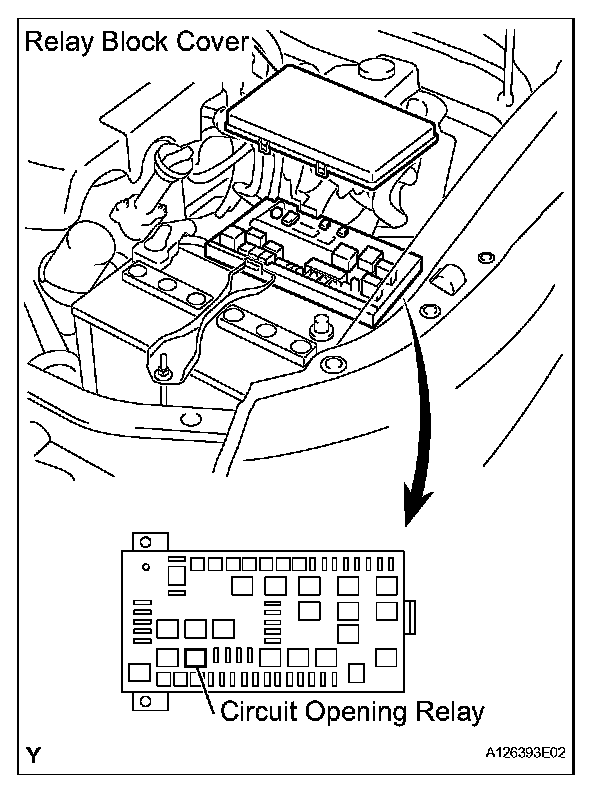 Relay Block Cover

Circuit Opening Relay

Y

A126393E02