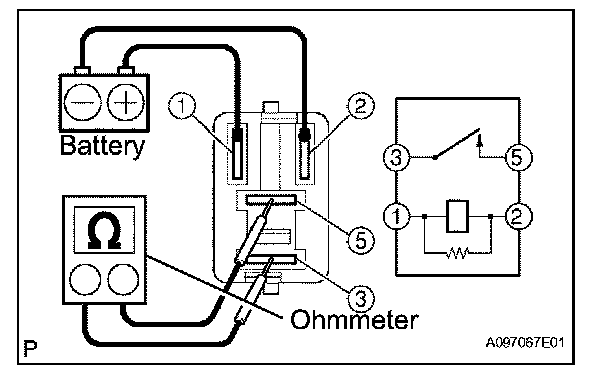 Battery

1

2

5

3

Ω

Ohmmeter

3

5

1

2

P

A097067E01