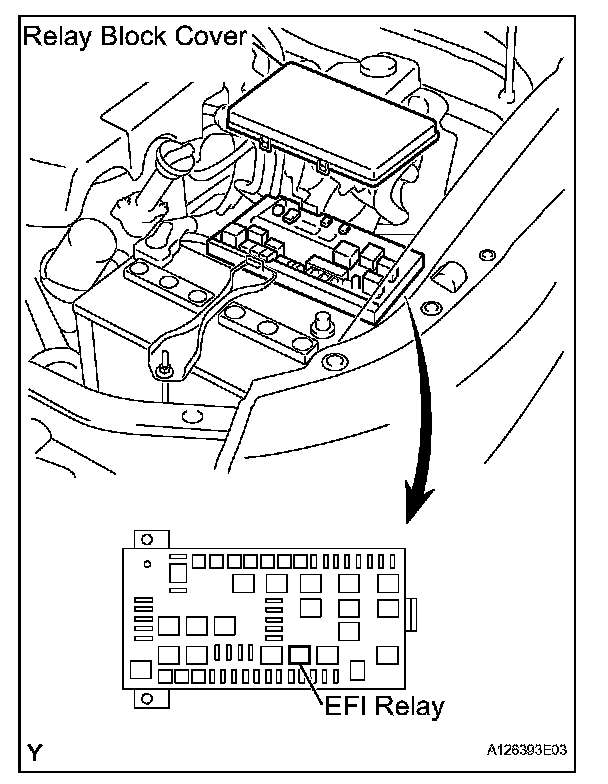 Relay Block Cover

EFI Relay

Y

A126393E03