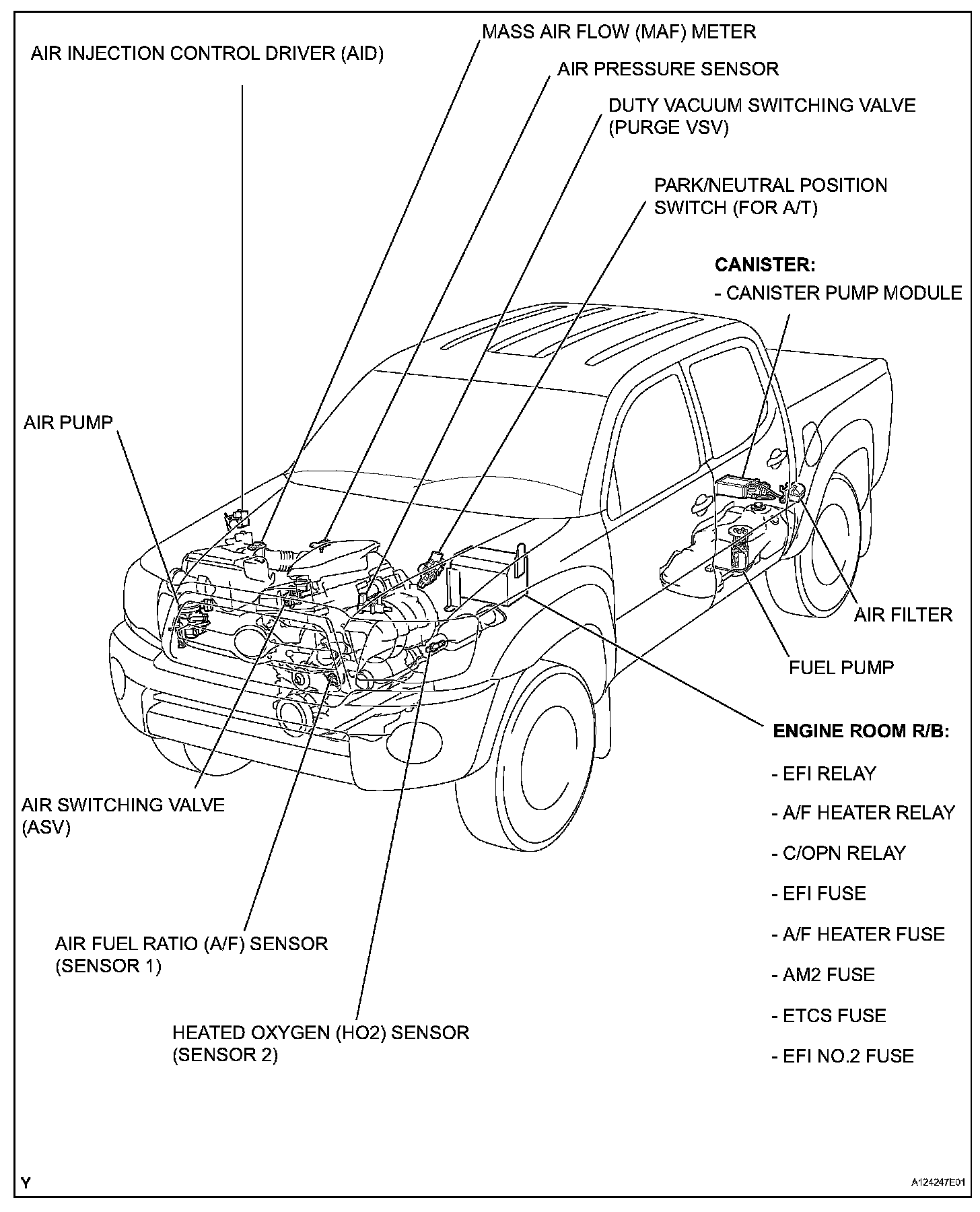 MASS AIR FLOW (MAF) METER

AIR INJECTION CONTROL DRIVER (AID)

AIR PRESSURE SENSOR

DUTY VACUUM SWITCHING VALVE (PURGE VSV)

PARK/NEUTRAL POSITION SWITCH (FOR A/T)

CANISTER:
- CANISTER PUMP MODULE

AIR PUMP

AIR FILTER

FUEL PUMP

ENGINE ROOM R/B:

- EFI RELAY

- A/F HEATER RELAY

- C/OPN RELAY

- EFI FUSE

- A/F HEATER FUSE

- AM2 FUSE

- ETCS FUSE

- EFI NO.2 FUSE

AIR SWITCHING VALVE (ASV)

AIR FUEL RATIO (A/F) SENSOR (SENSOR 1)

HEATED OXYGEN (HO2) SENSOR (SENSOR 2)

Y

A124247E01