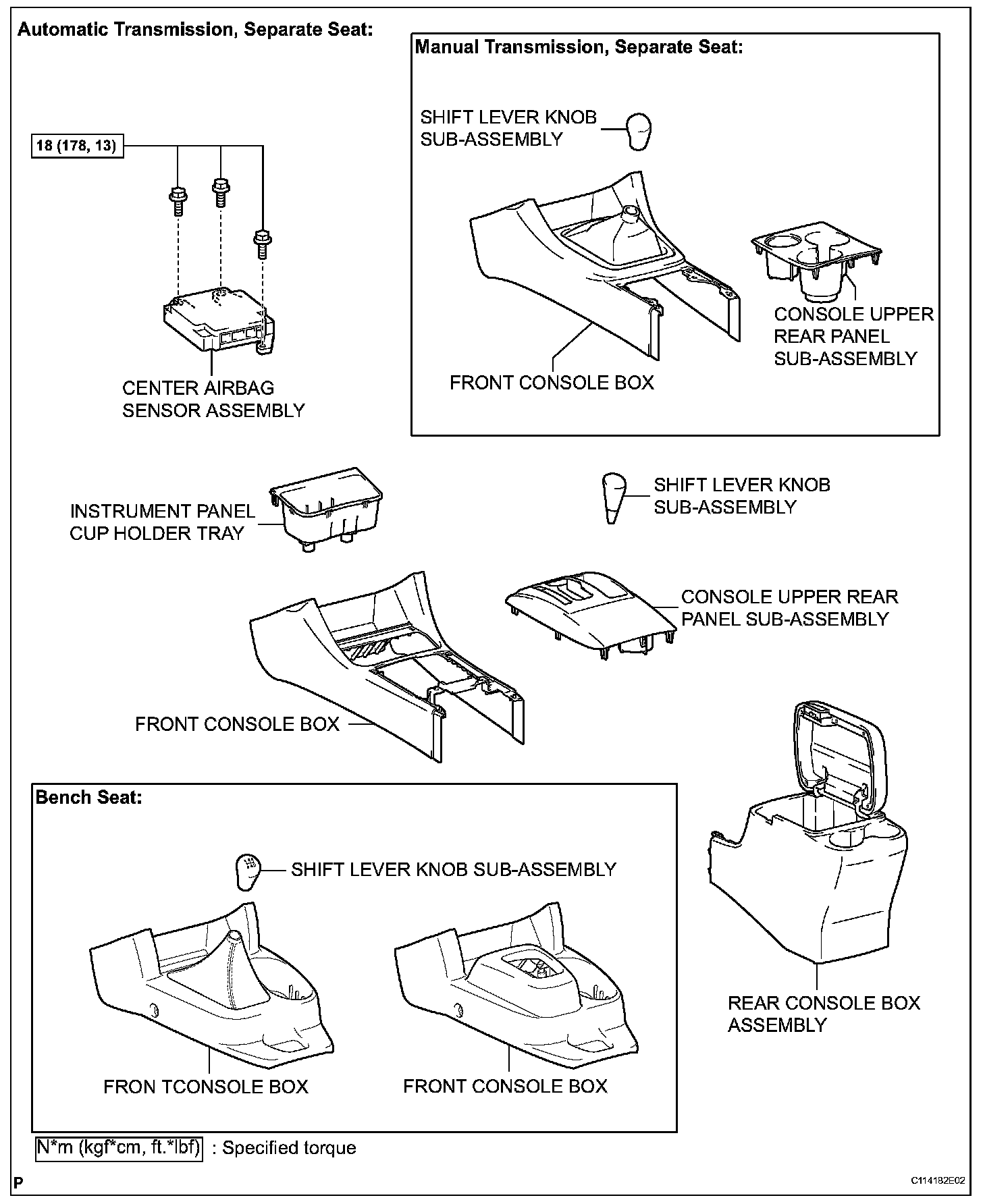 Automatic Transmission, Separate Seat:

18 (178, 13)

CENTER AIRBAG SENSOR ASSEMBLY

Manual Transmission, Separate Seat:

SHIFT LEVER KNOB SUB-ASSEMBLY

CONSOLE UPPER REAR PANEL SUB-ASSEMBLY

FRONT CONSOLE BOX

INSTRUMENT PANEL CUP HOLDER TRAY

SHIFT LEVER KNOB SUB-ASSEMBLY

CONSOLE UPPER REAR PANEL SUB-ASSEMBLY

FRONT CONSOLE BOX

Bench Seat:

SHIFT LEVER KNOB SUB-ASSEMBLY

FRON TCONSOLE BOX

FRONT CONSOLE BOX

REAR CONSOLE BOX ASSEMBLY

N*m (kgf*cm, ft.*lbf) : Specified torque

P

C114182E02