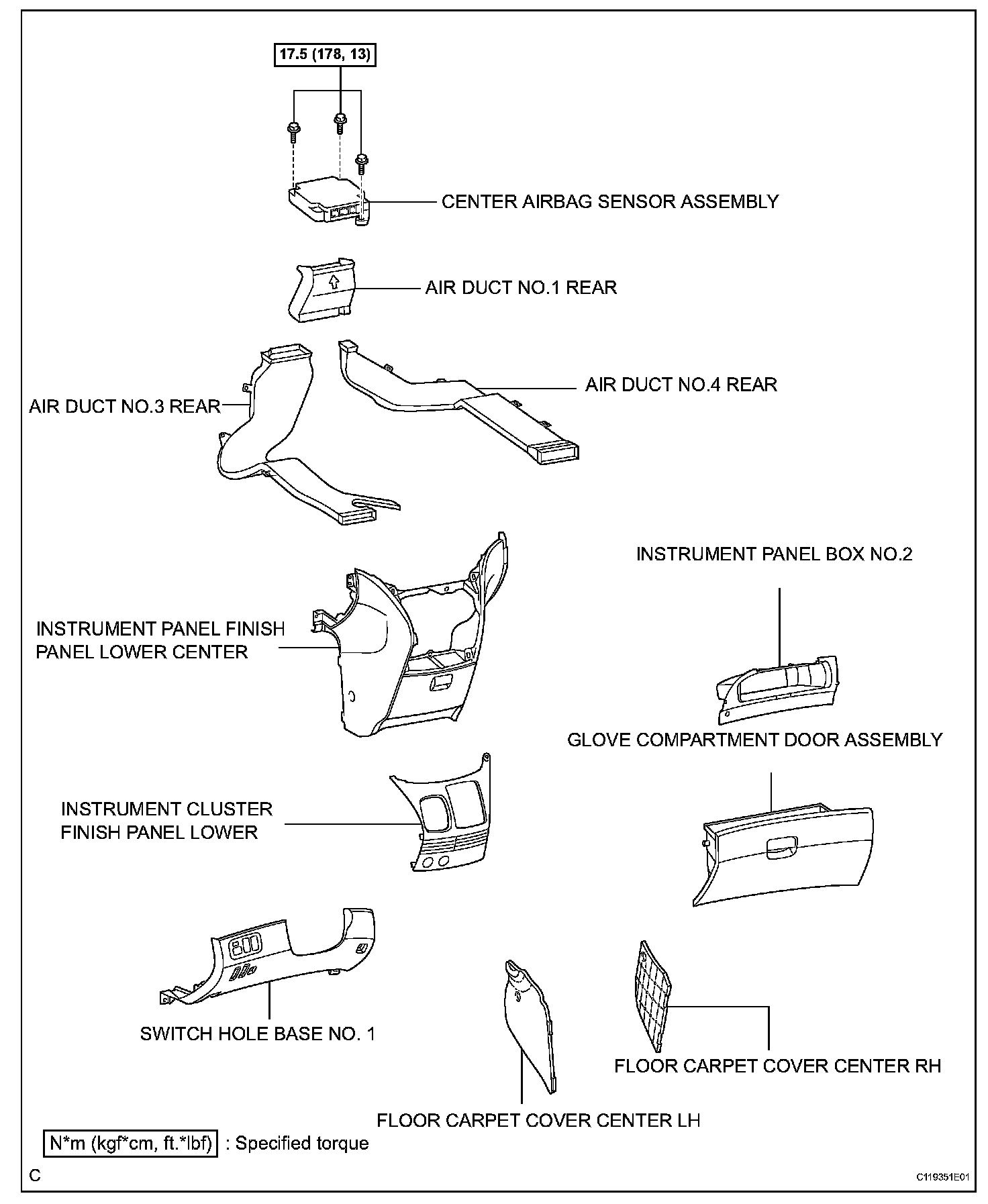 17.5 (178, 13)

CENTER AIRBAG SENSOR ASSEMBLY

AIR DUCT NO.1 REAR

AIR DUCT NO.4 REAR

AIR DUCT NO.3 REAR

INSTRUMENT PANEL BOX NO.2

INSTRUMENT PANEL FINISH PANEL LOWER CENTER

GLOVE COMPARTMENT DOOR ASSEMBLY

INSTRUMENT CLUSTER FINISH PANEL LOWER

SWITCH HOLE BASE NO. 1

FLOOR CARPET COVER CENTER RH

FLOOR CARPET COVER CENTER LH

N*m (kgf*cm, ft.*lbf) : Specified torque

C

C119351E01