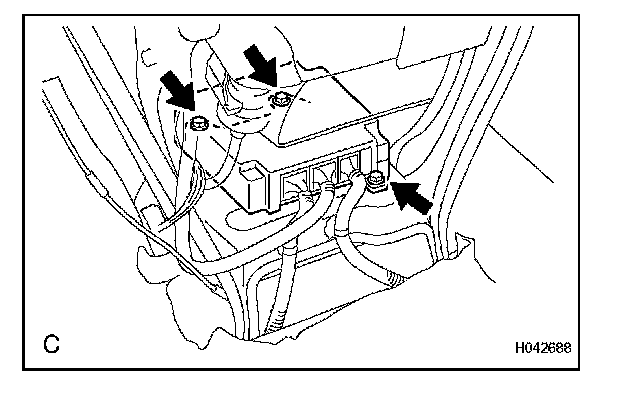 C

H042688