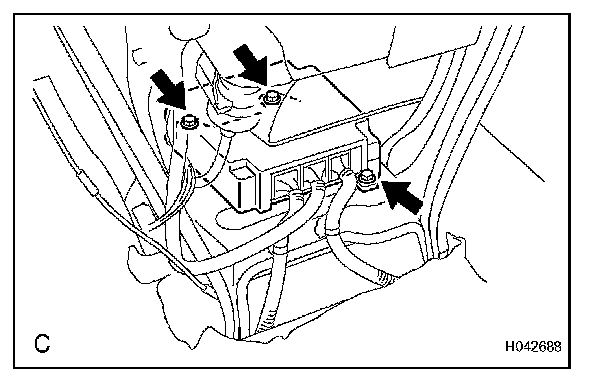 C

H042688