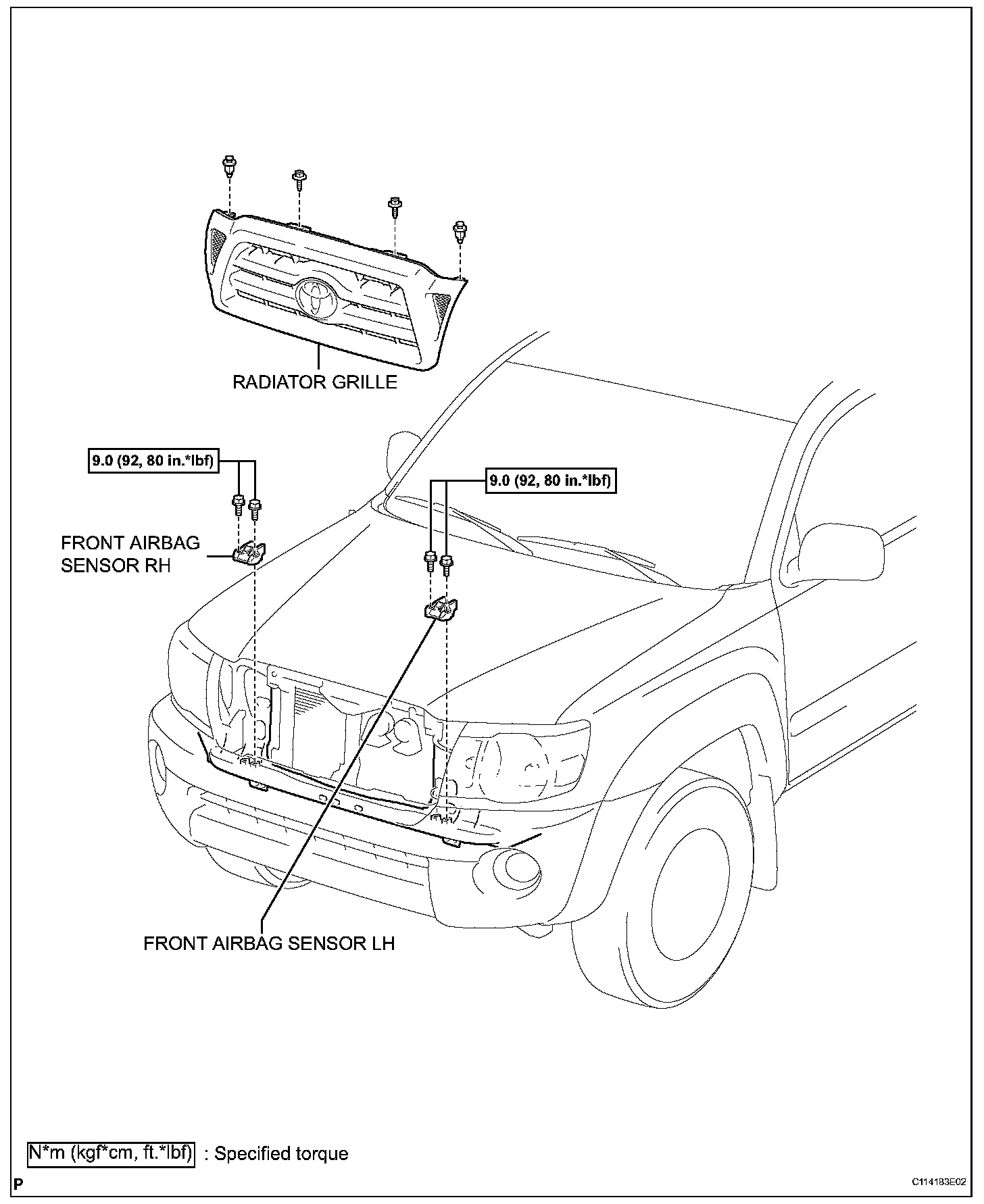 RADIATOR GRILLE

9.0 (92, 80 in.*lbf)

9.0 (92, 80 in.*lbf)

FRONT AIRBAG SENSOR RH

FRONT AIRBAG SENSOR LH

N*m (kgf*cm, ft.*lbf) : Specified torque

P

C114183E02