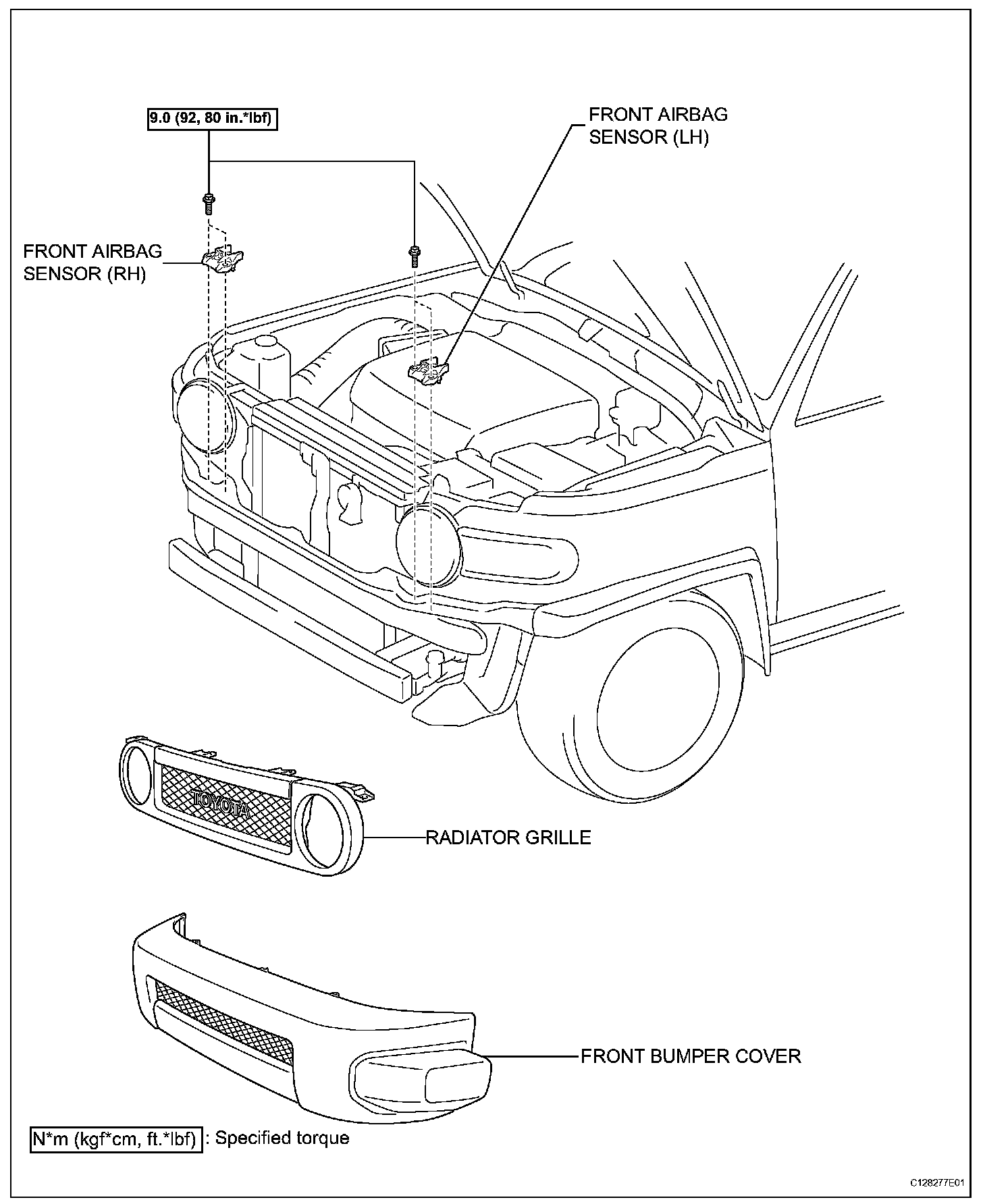 9.0 (92, 80 in.*lbf)

FRONT AIRBAG SENSOR (LH)

FRONT AIRBAG SENSOR (RH)

TOYOTA

RADIATOR GRILLE

FRONT BUMPER COVER

N*m (kgf*cm, ft.*lbf) : Specified torque

C128277E01