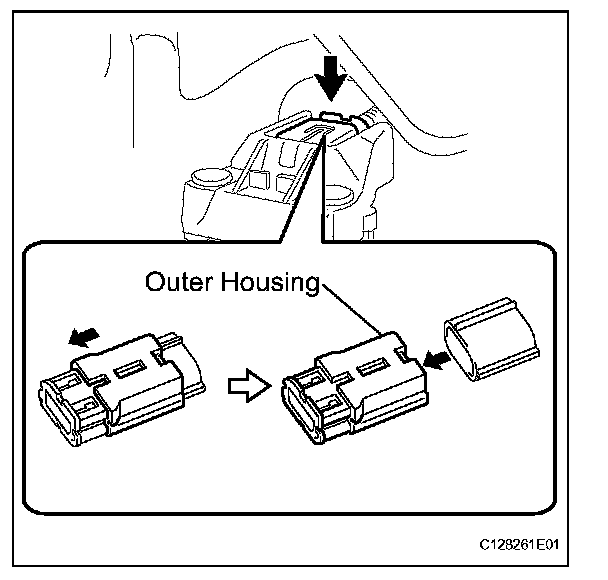 Outer Housing

C128261E01